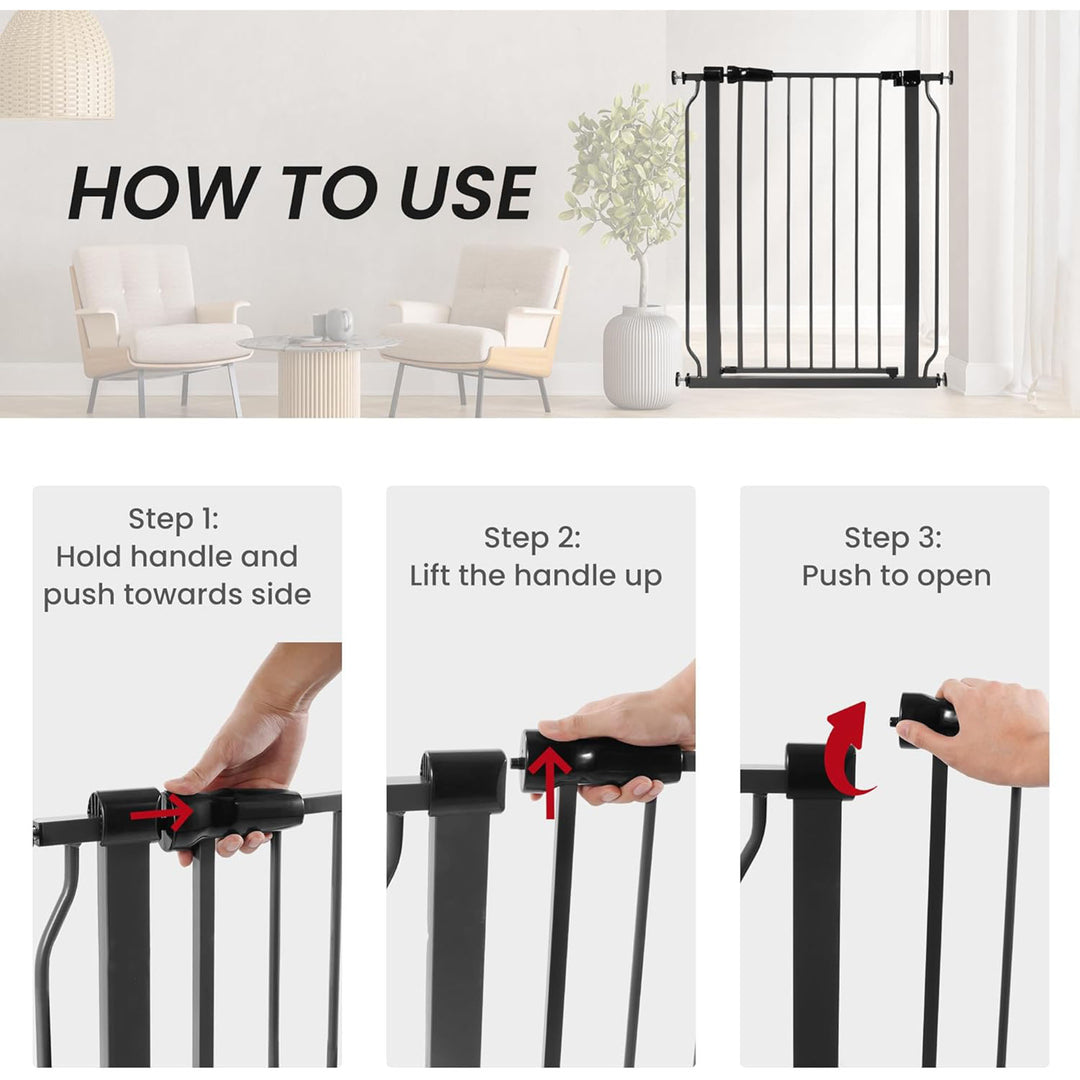 HOW TO USE

Step 1:
Hold handle and push towards side

Step 2:
Lift the handle up

Step 3:
Push to open