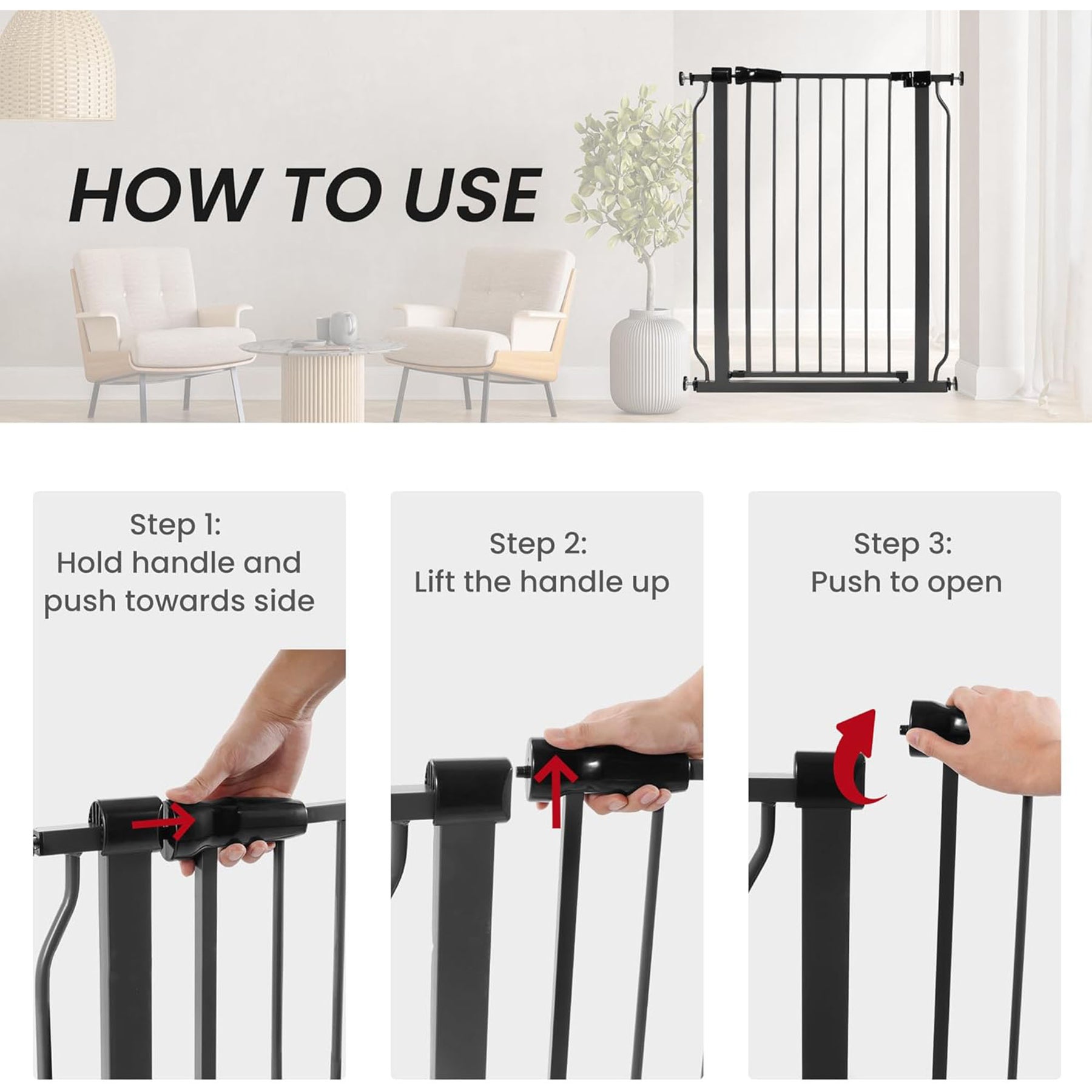 HOW TO USE

Step 1:
Hold handle and push towards side

Step 2:
Lift the handle up

Step 3:
Push to open