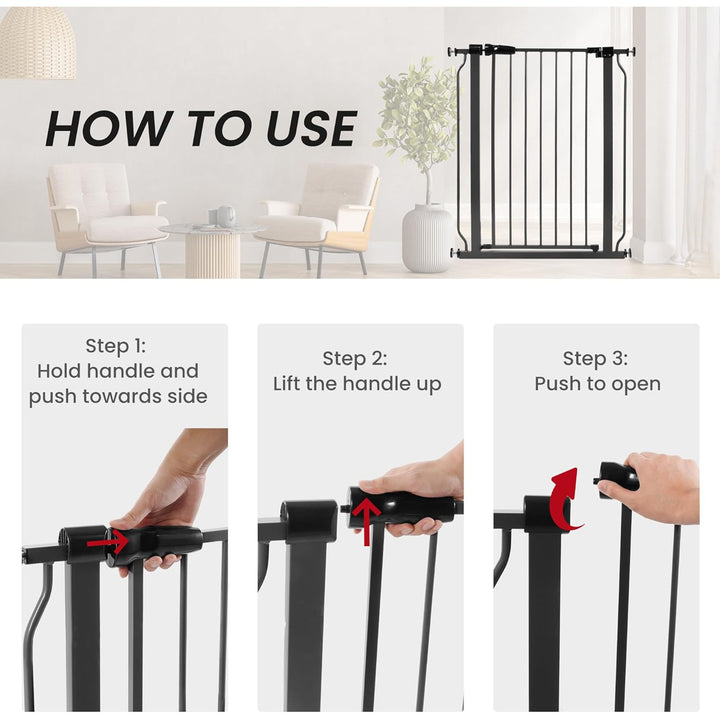 HOW TO USE

Step 1:
Hold handle and push towards side

Step 2:
Lift the handle up

Step 3:
Push to open