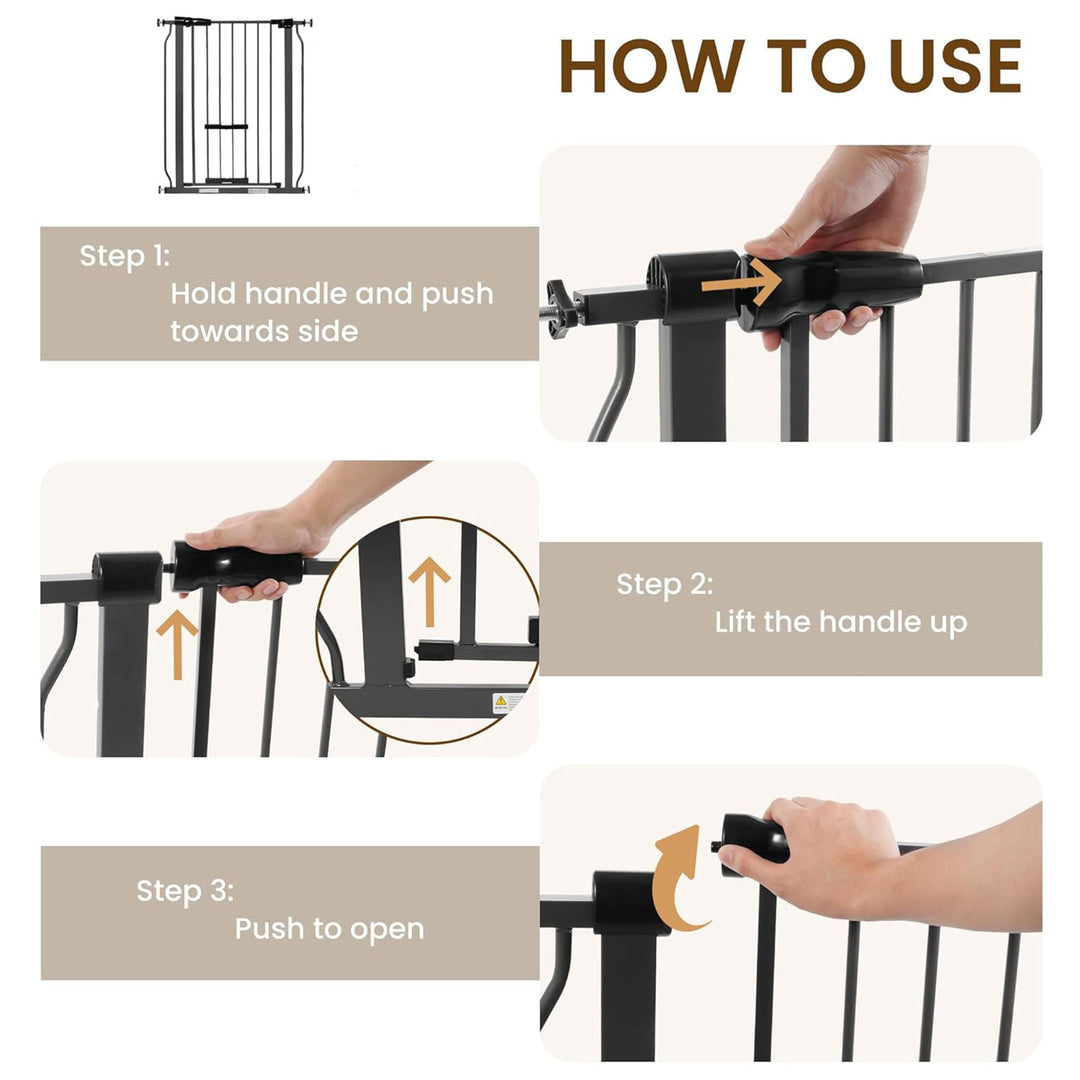 HOW TO USE

Step 1:
Hold handle and push towards side

Step 2:
Lift the handle up

Step 3:
Push to open