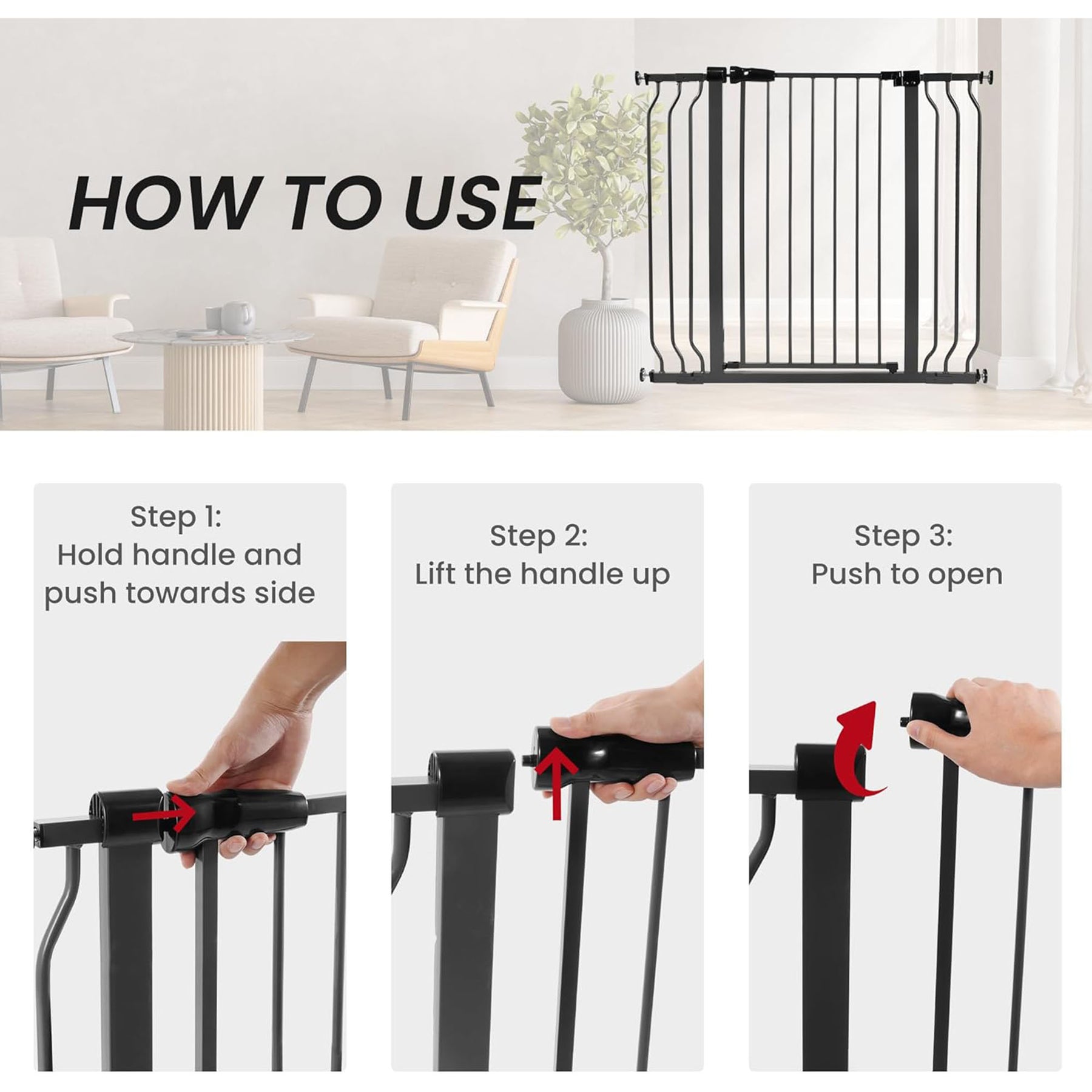 HOW TO USE

Step 1:
Hold handle and push towards side

Step 2:
Lift the handle up

Step 3:
Push to open