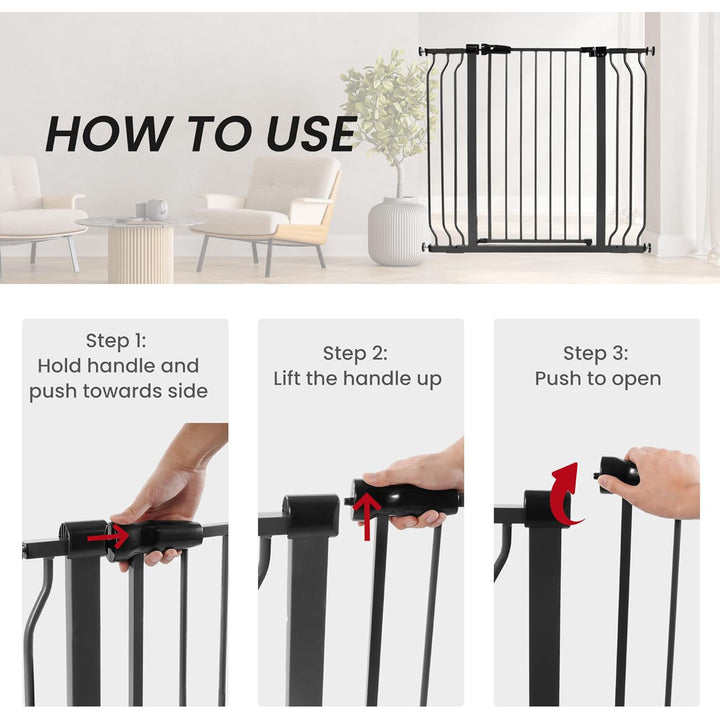 HOW TO USE

Step 1:
Hold handle and push towards side

Step 2:
Lift the handle up

Step 3:
Push to open