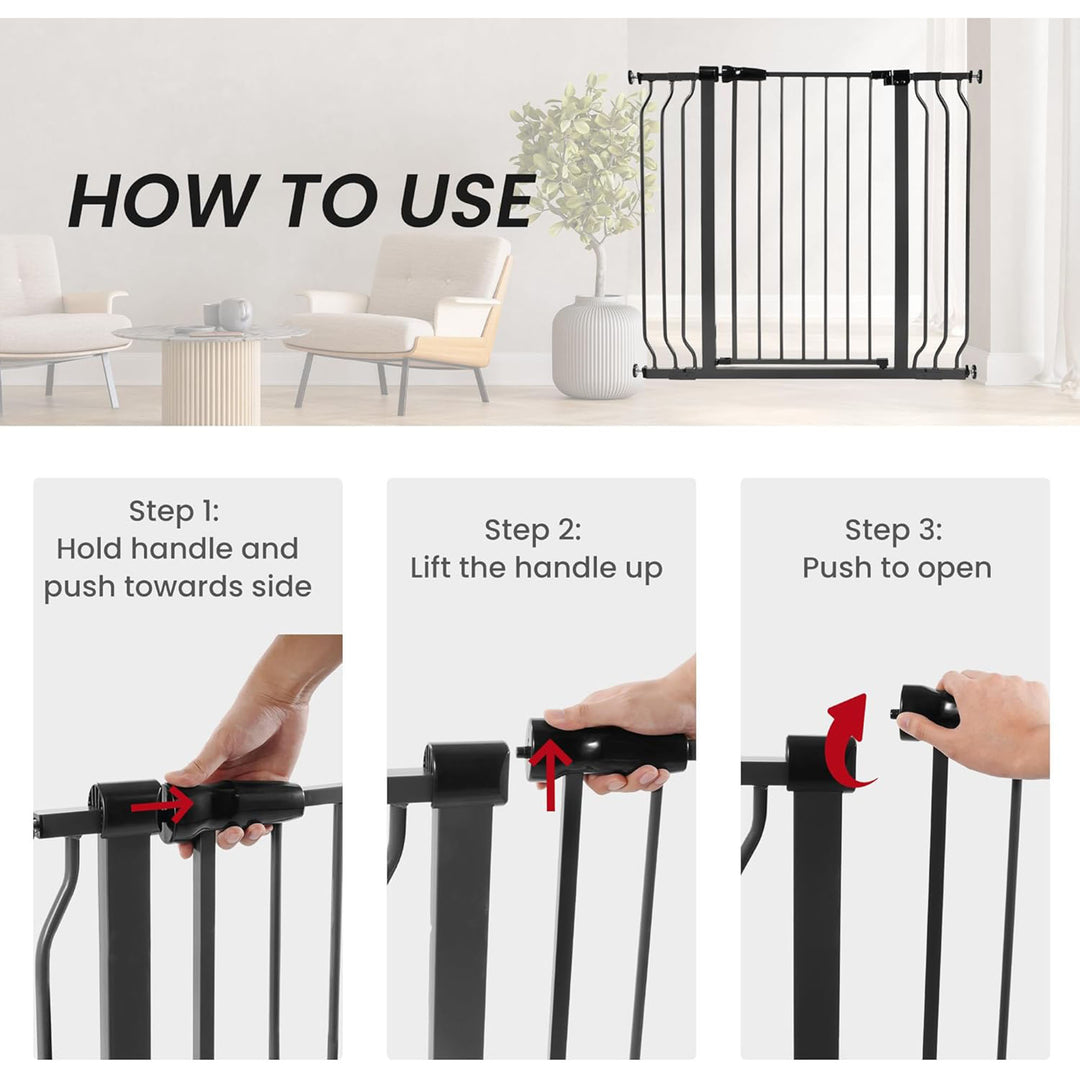 HOW TO USE

Step 1:
Hold handle and push towards side

Step 2:
Lift the handle up

Step 3:
Push to open