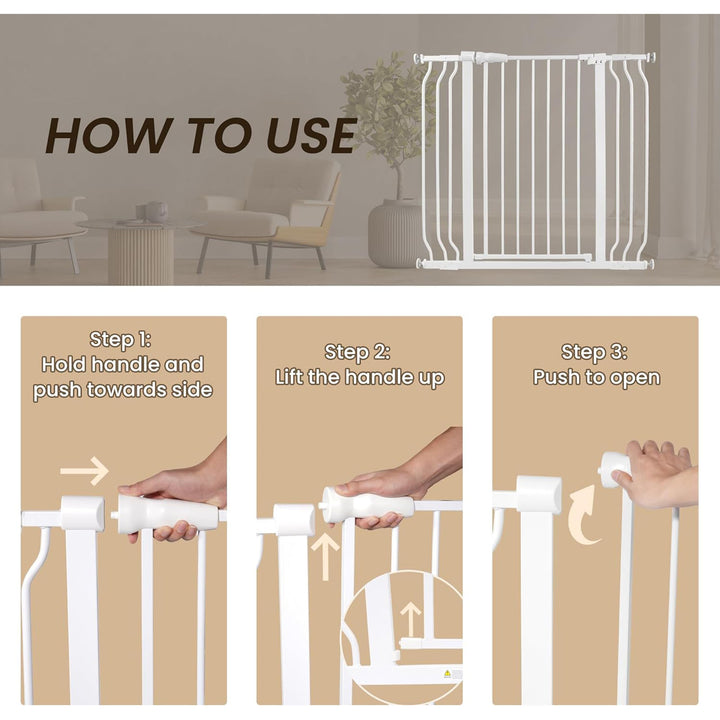 HOW TO USE

Step 1:
Hold handle and push towards side

Step 2:
Lift the handle up

Step 3:
Push to open