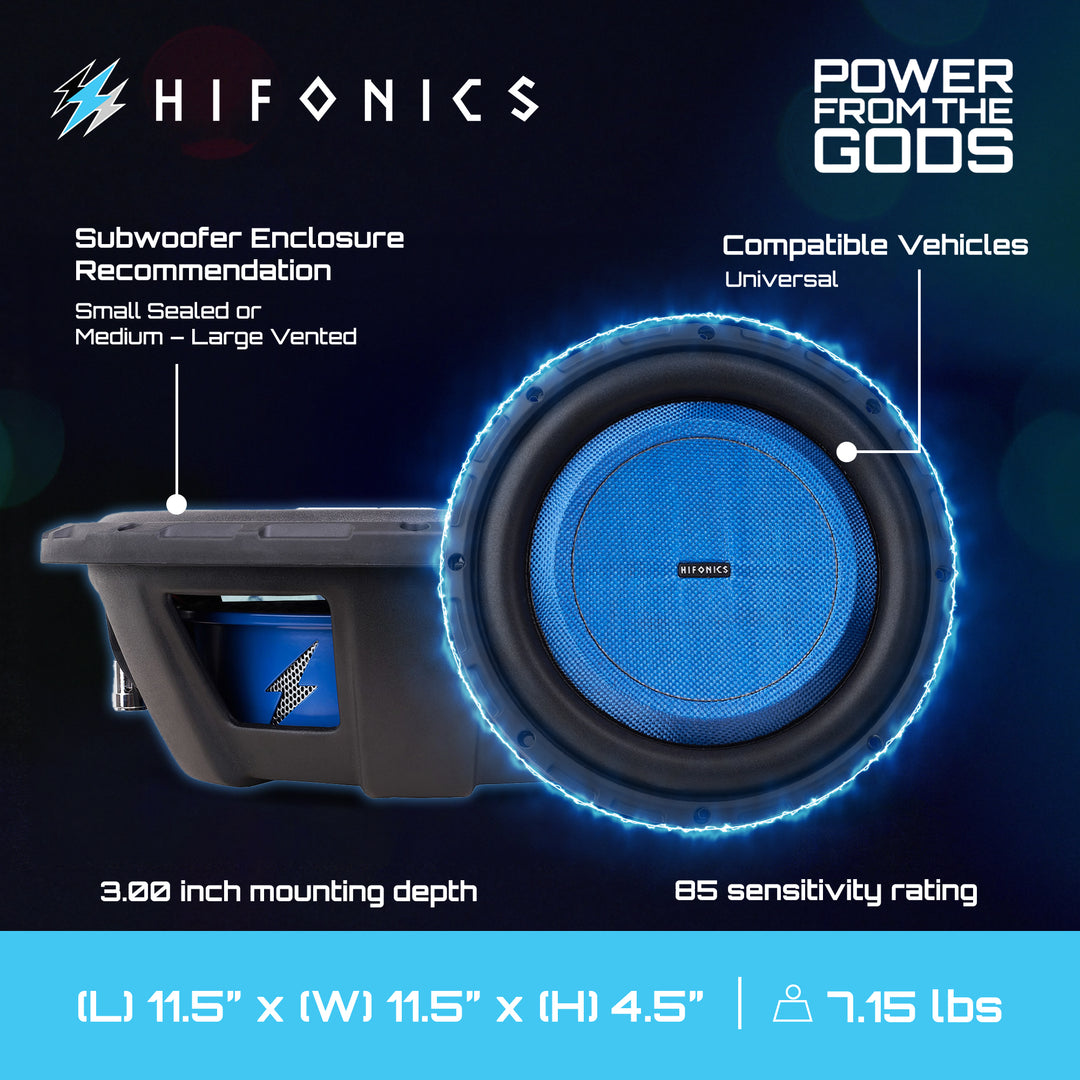 HIFONICS

POWER FROM THE GODS

Subwoofer Enclosure Recommendation

Small Sealed or Medium – Large Vented

Compatible Vehicles

Universal

HIFONICS

3.00 inch mounting depth

85 sensitivity rating

(L) 11.5" x (W) 11.5" x (H) 4.5" | 7.15 lbs