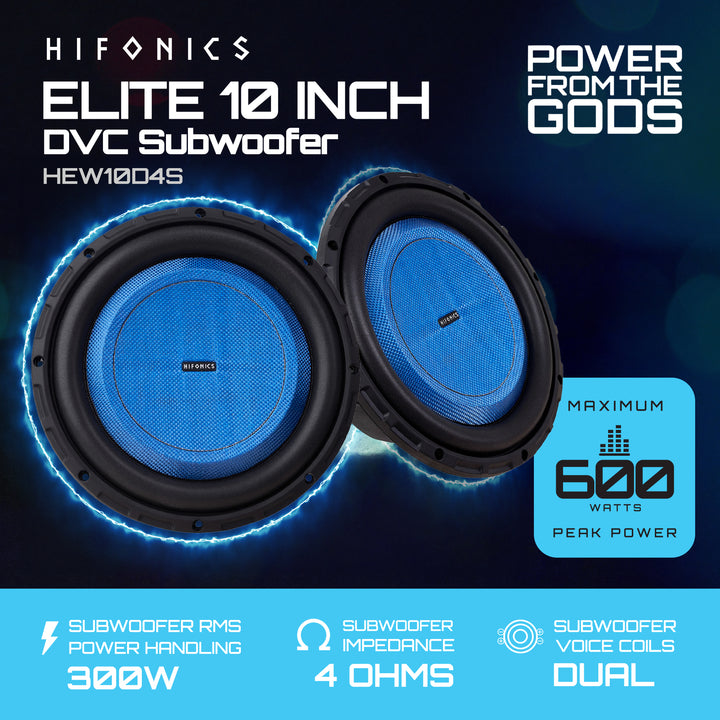 HIFONICS

ELITE 10 INCH
DVC Subwoofer
HEW10D4S

POWER FROM THE GODS

HIFONICS

HIFONICS

MAXIMUM
600
WATTS
PEAK POWER

SUBWOOFER RMS POWER HANDLING
300W

SUBWOOFER IMPEDANCE
4 OHMS

SUBWOOFER VOICE COILS
DUAL