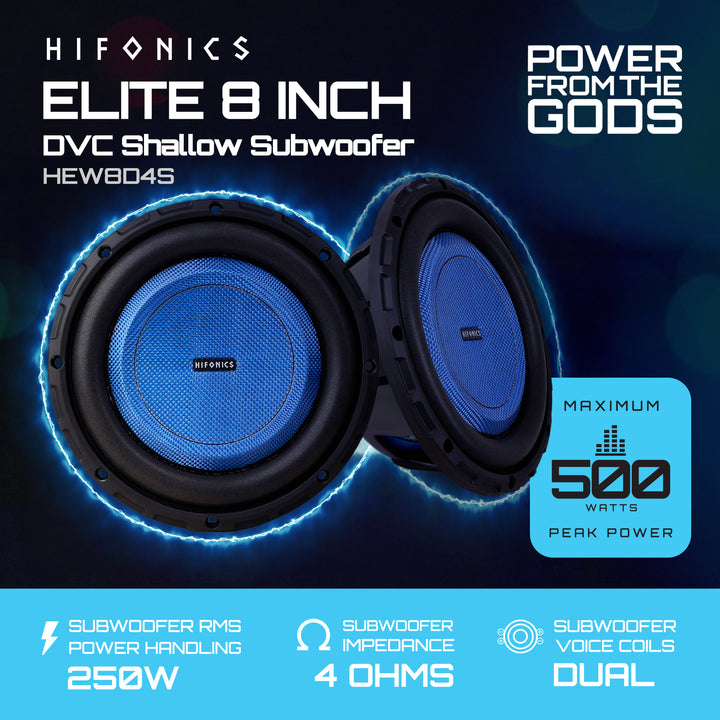 HIFONICS
ELITE 8 INCH
DVC Shallow Subwoofer
HEW8D4S

POWER FROM THE GODS

HIFONICS

HIFONICS

MAXIMUM
500
WATTS
PEAK POWER

SUBWOOFER RMS POWER HANDLING
250W

SUBWOOFER IMPEDANCE
4 OHMS

SUBWOOFER VOICE COILS
DUAL