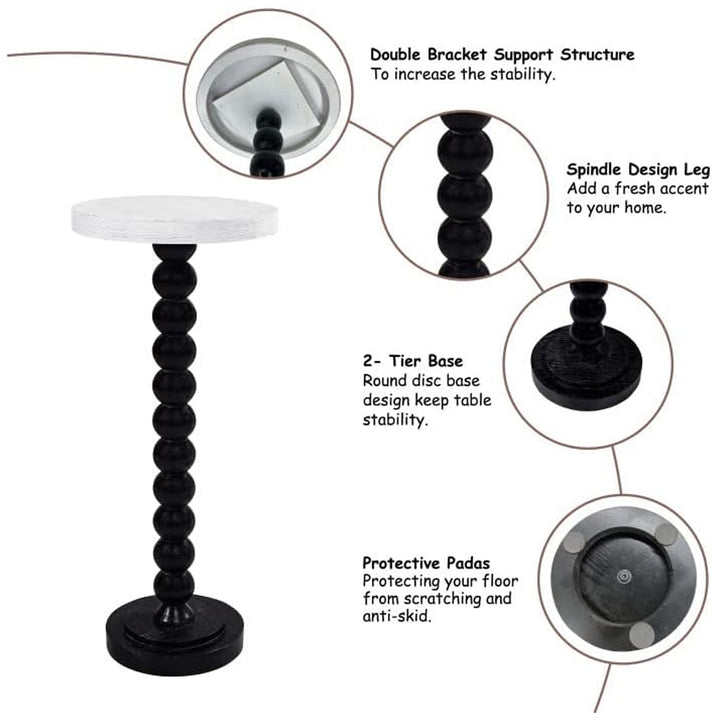 Double Bracket Support Structure
To increase the stability.

Spindle Design Leg
Add a fresh accent to your home.

2- Tier Base
Round disc base design keep table stability.

Protective Padas
Protecting your floor from scratching and anti-skid.