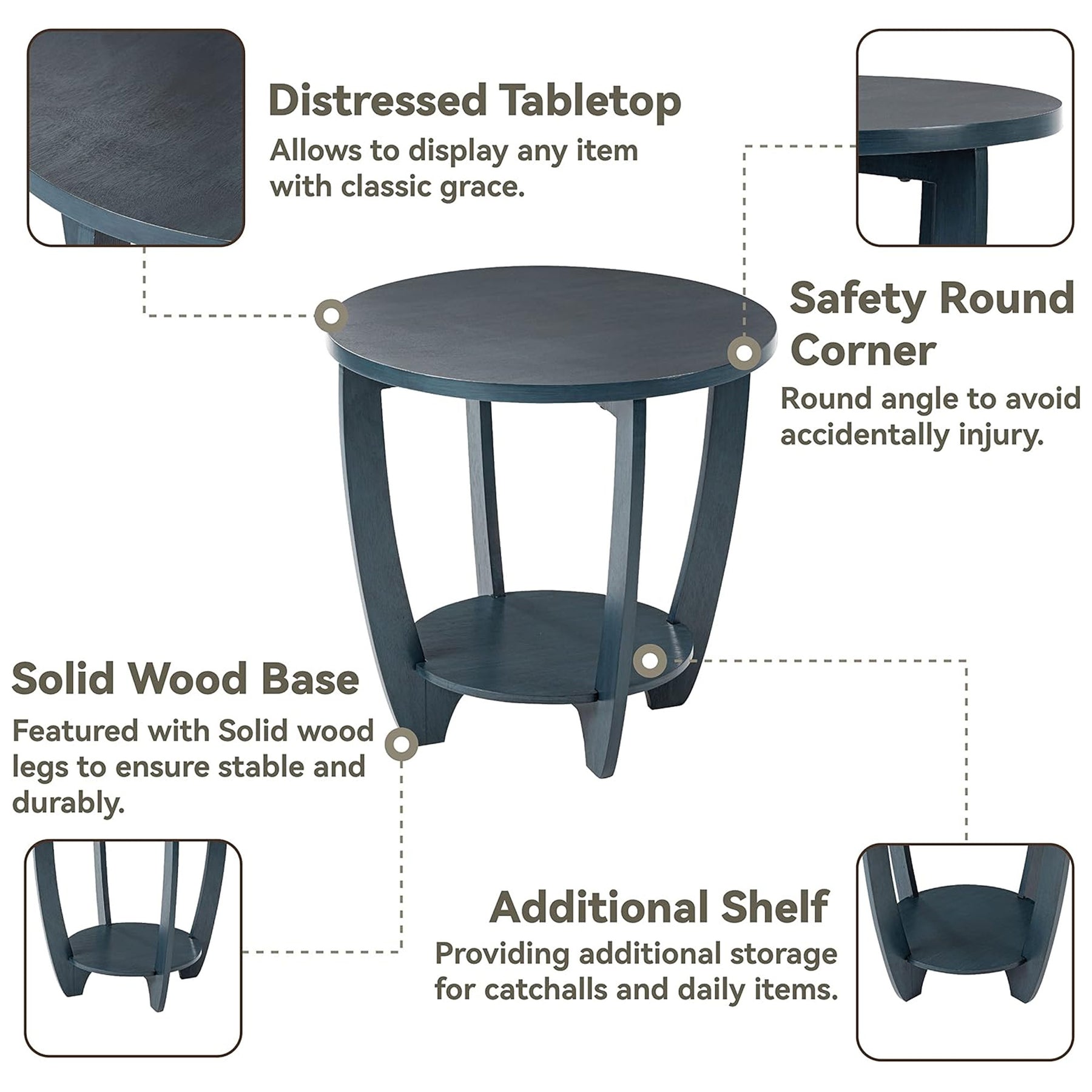 Distressed Tabletop

Allows to display any item with classic grace.

Safety Round Corner

Round angle to avoid accidentally injury.

Solid Wood Base

Featured with Solid wood legs to ensure stable and durably.

Additional Shelf

Providing additional storage for catchalls and daily items.