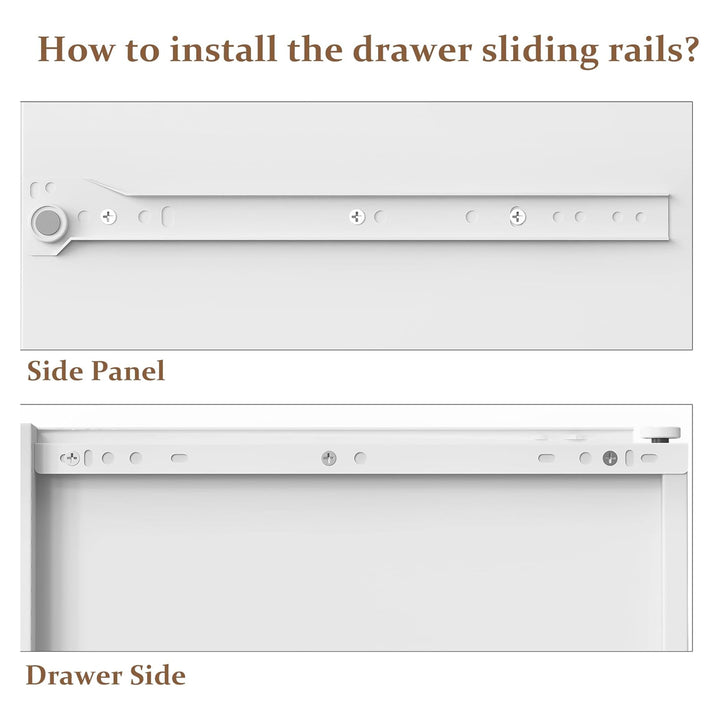 How to install the drawer sliding rails?

Side Panel

Drawer Side