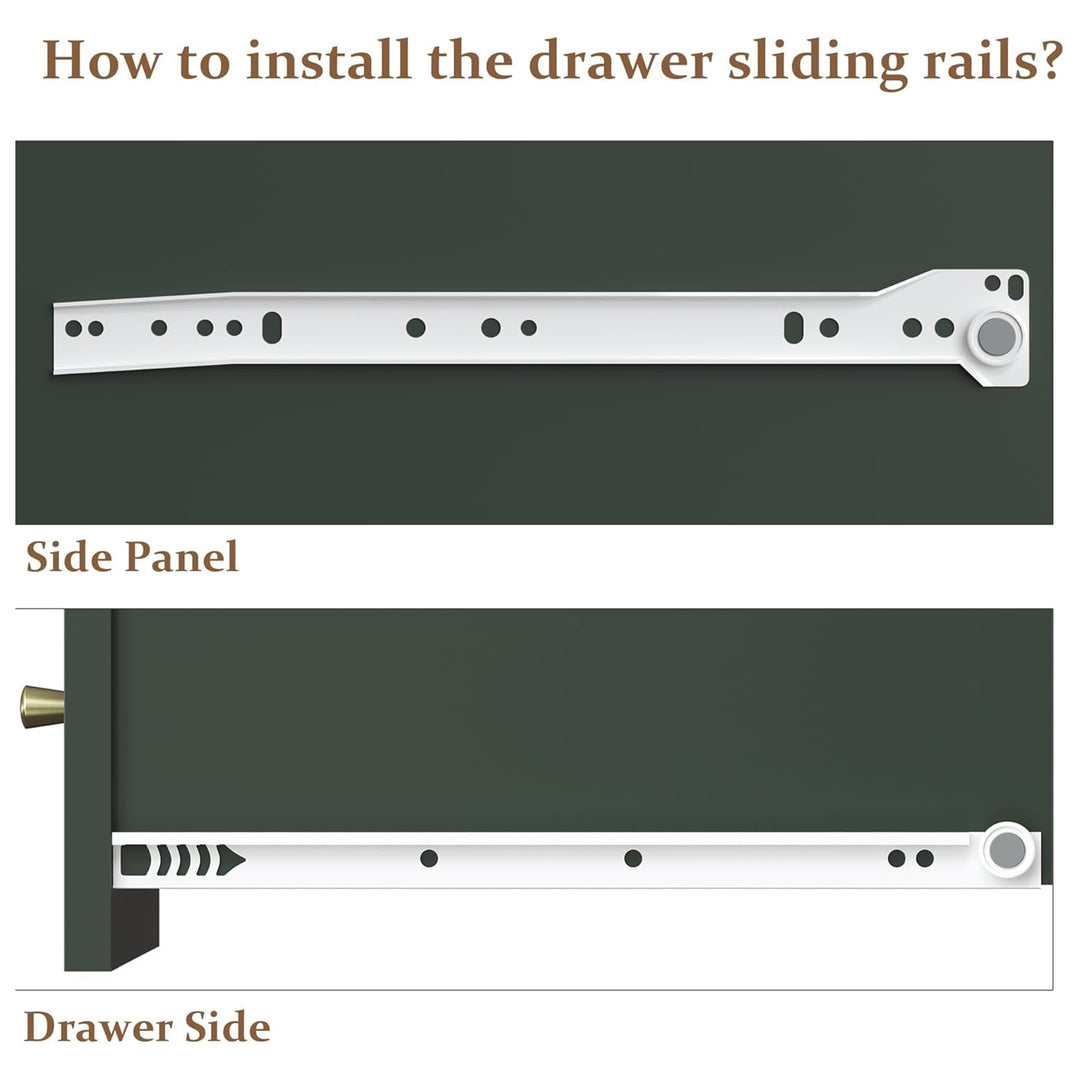 How to install the drawer sliding rails?

Side Panel

Drawer Side