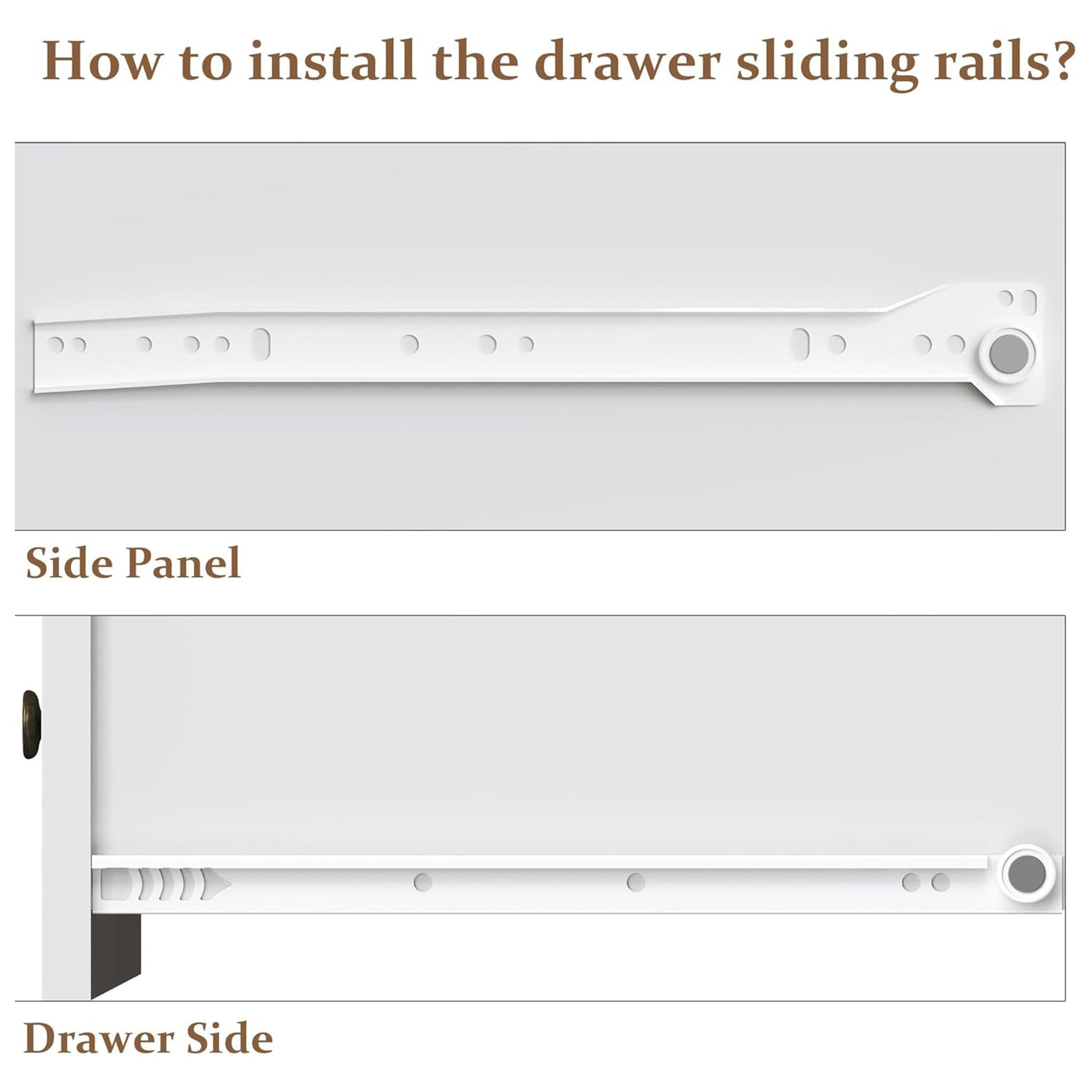 How to install the drawer sliding rails?

Side Panel

Drawer Side