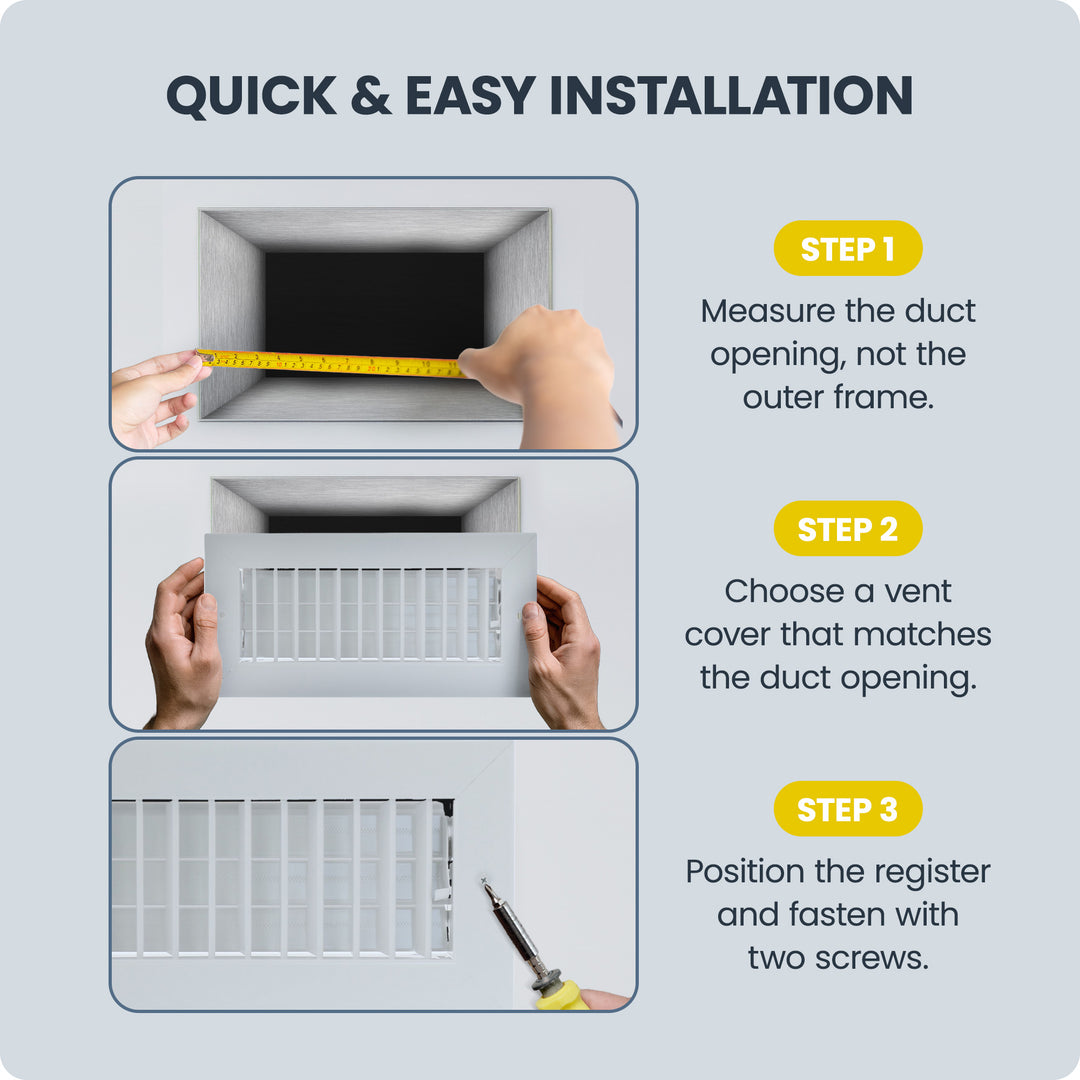 QUICK & EASY INSTALLATION

STEP 1
Measure the duct opening, not the outer frame.

STEP 2
Choose a vent cover that matches the duct opening.

STEP 3
Position the register and fasten with two screws.