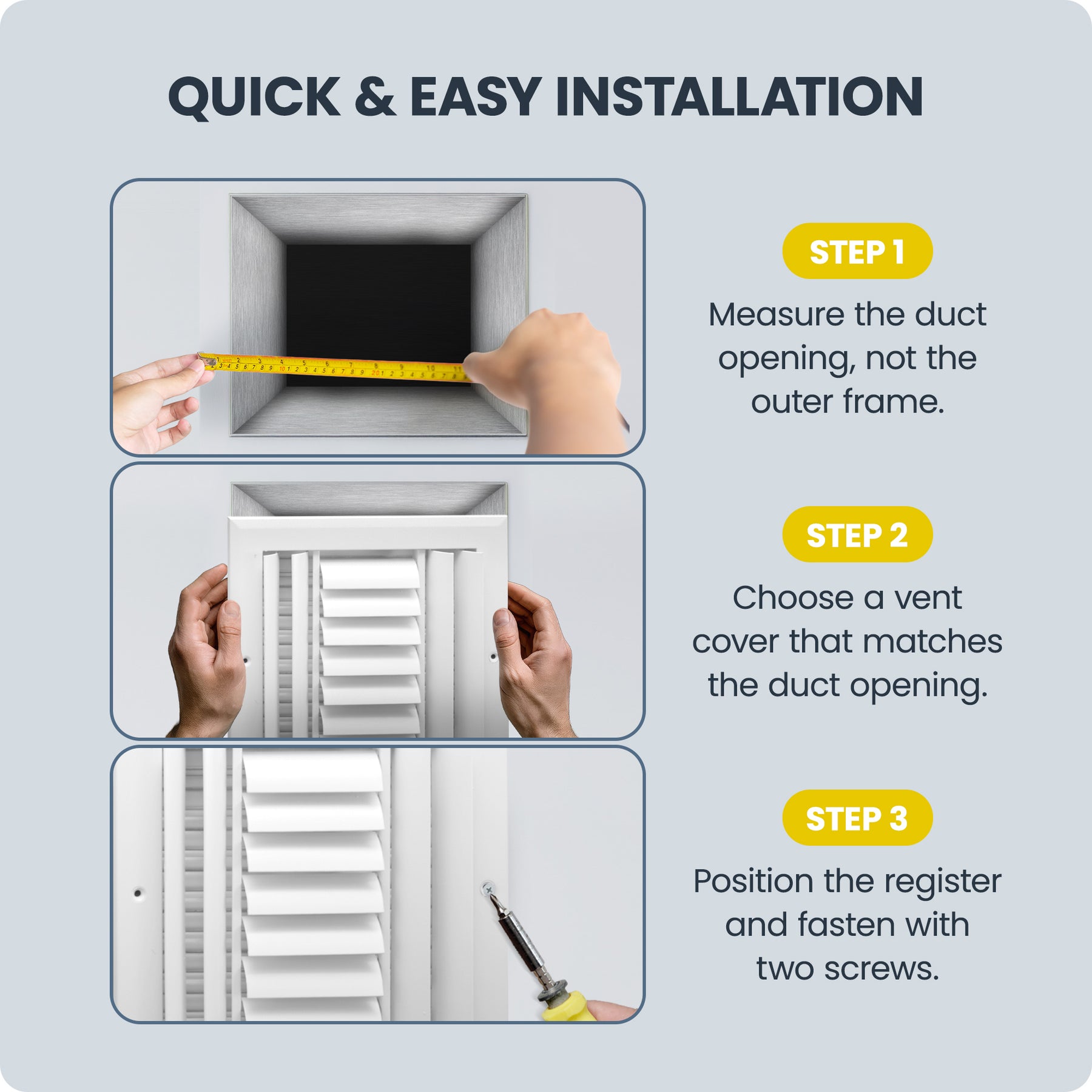 QUICK & EASY INSTALLATION

STEP 1

Measure the duct opening, not the outer frame.

STEP 2

Choose a vent cover that matches the duct opening.

STEP 3

Position the register and fasten with two screws.