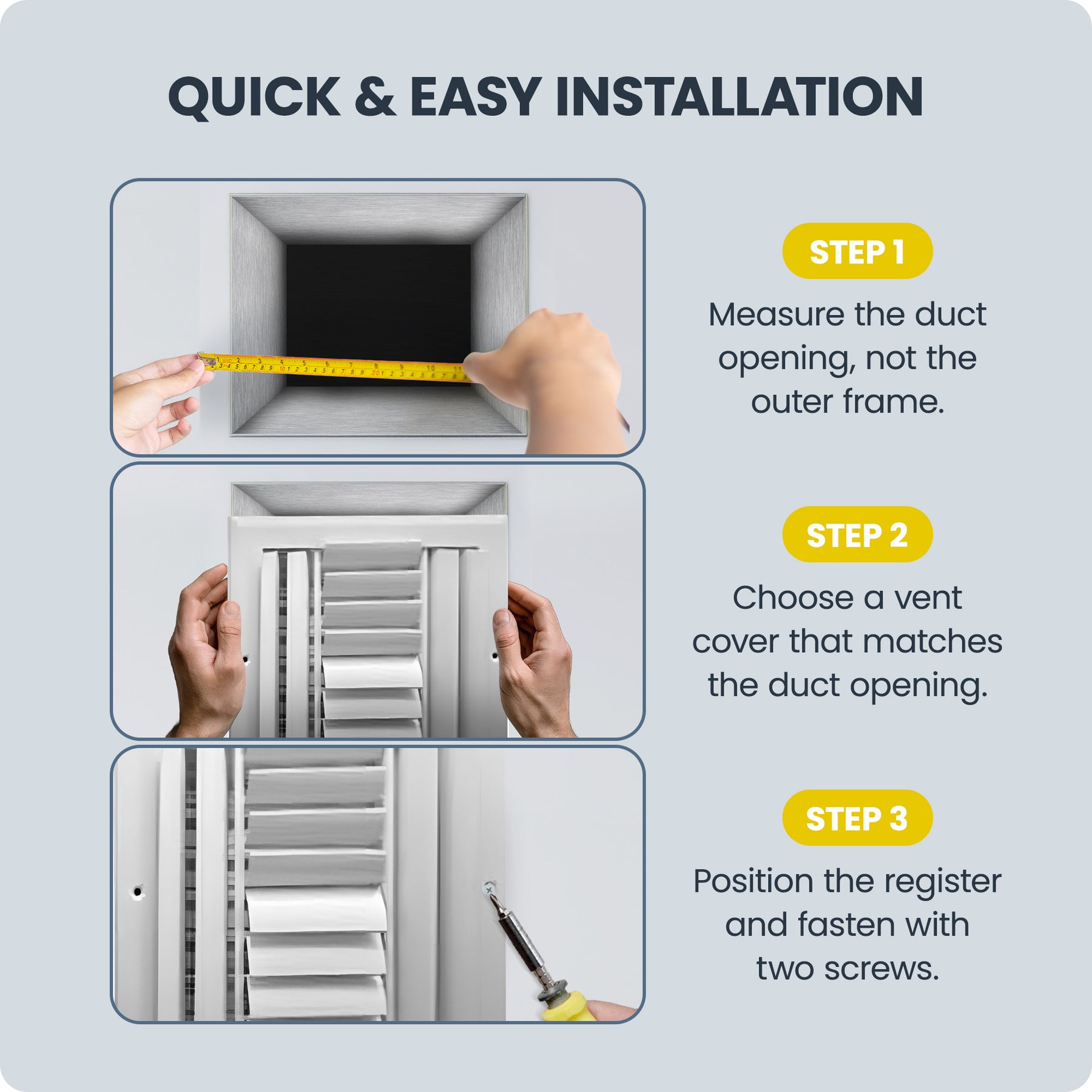 QUICK & EASY INSTALLATION

STEP 1

Measure the duct opening, not the outer frame.

STEP 2

Choose a vent cover that matches the duct opening.

STEP 3

Position the register and fasten with two screws.