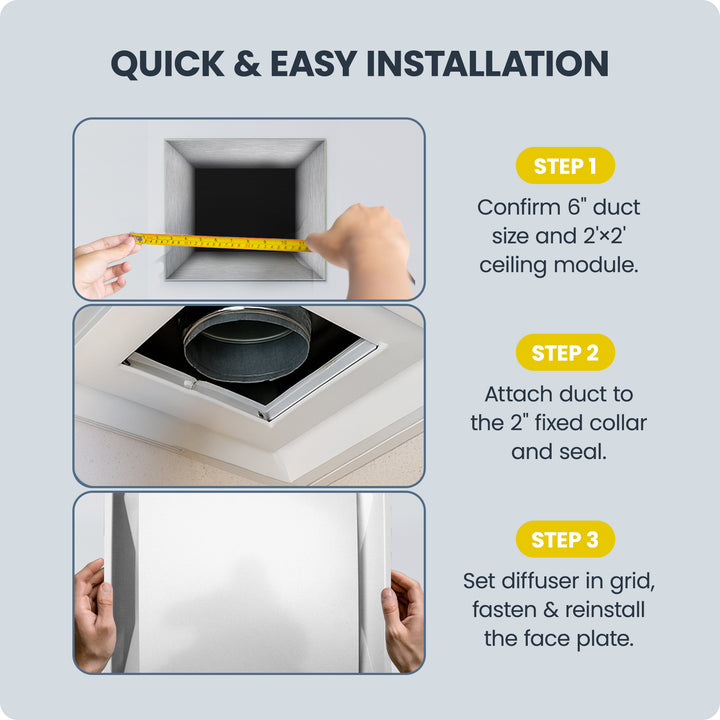 QUICK & EASY INSTALLATION

STEP 1

Confirm 6" duct size and 2'×2' ceiling module.

STEP 2

Attach duct to the 2" fixed collar and seal.

STEP 3

Set diffuser in grid, fasten & reinstall the face plate.