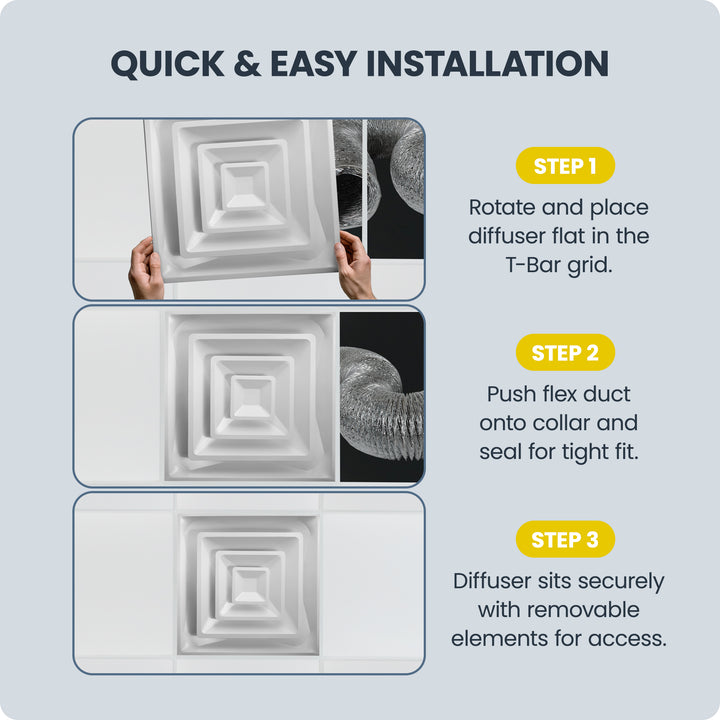 QUICK & EASY INSTALLATION

STEP 1

Rotate and place diffuser flat in the T-Bar grid.

STEP 2

Push flex duct onto collar and seal for tight fit.

STEP 3

Diffuser sits securely with removable elements for access.