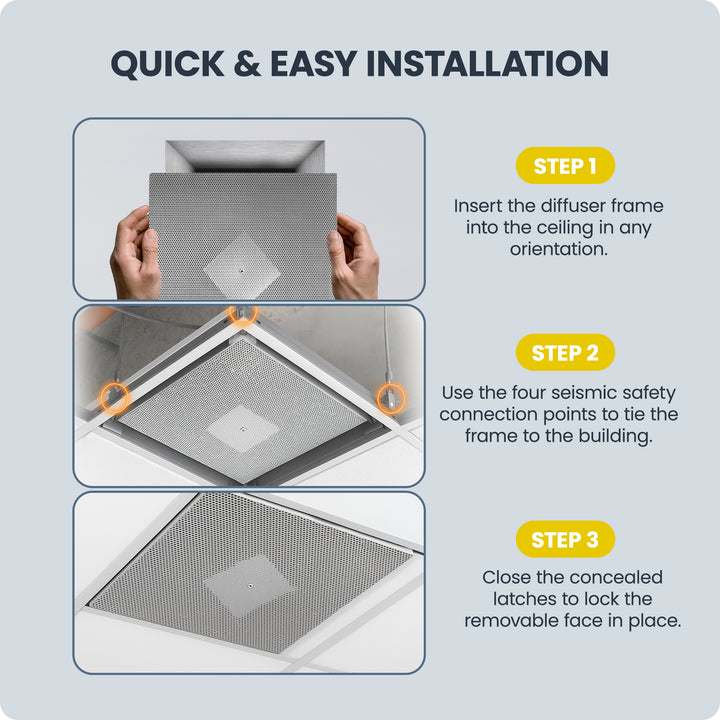 QUICK & EASY INSTALLATION

STEP 1

Insert the diffuser frame into the ceiling in any orientation.

STEP 2

Use the four seismic safety connection points to tie the frame to the building.

STEP 3

Close the concealed latches to lock the removable face in place.