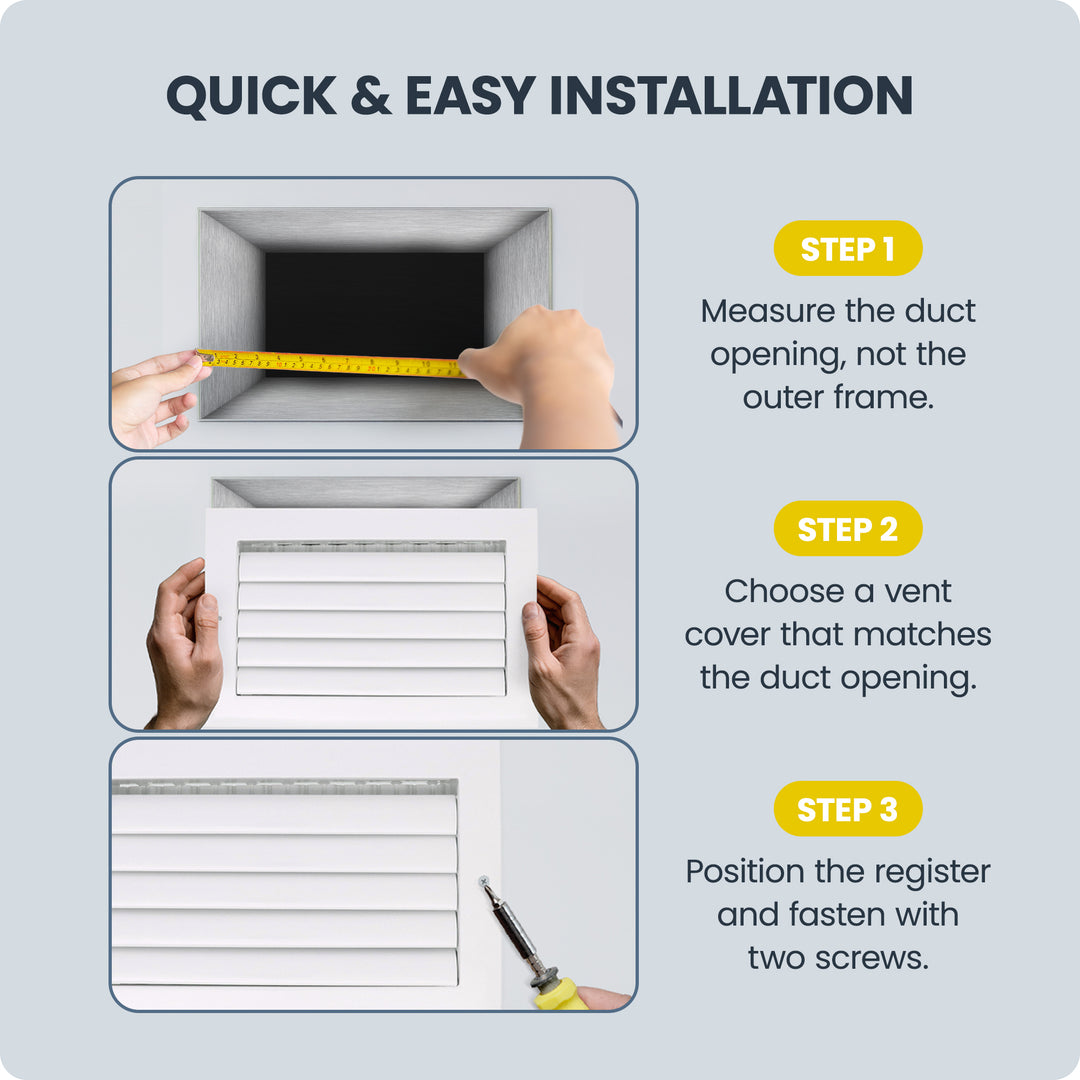 QUICK & EASY INSTALLATION

STEP 1

Measure the duct opening, not the outer frame.

STEP 2

Choose a vent cover that matches the duct opening.

STEP 3

Position the register and fasten with two screws.