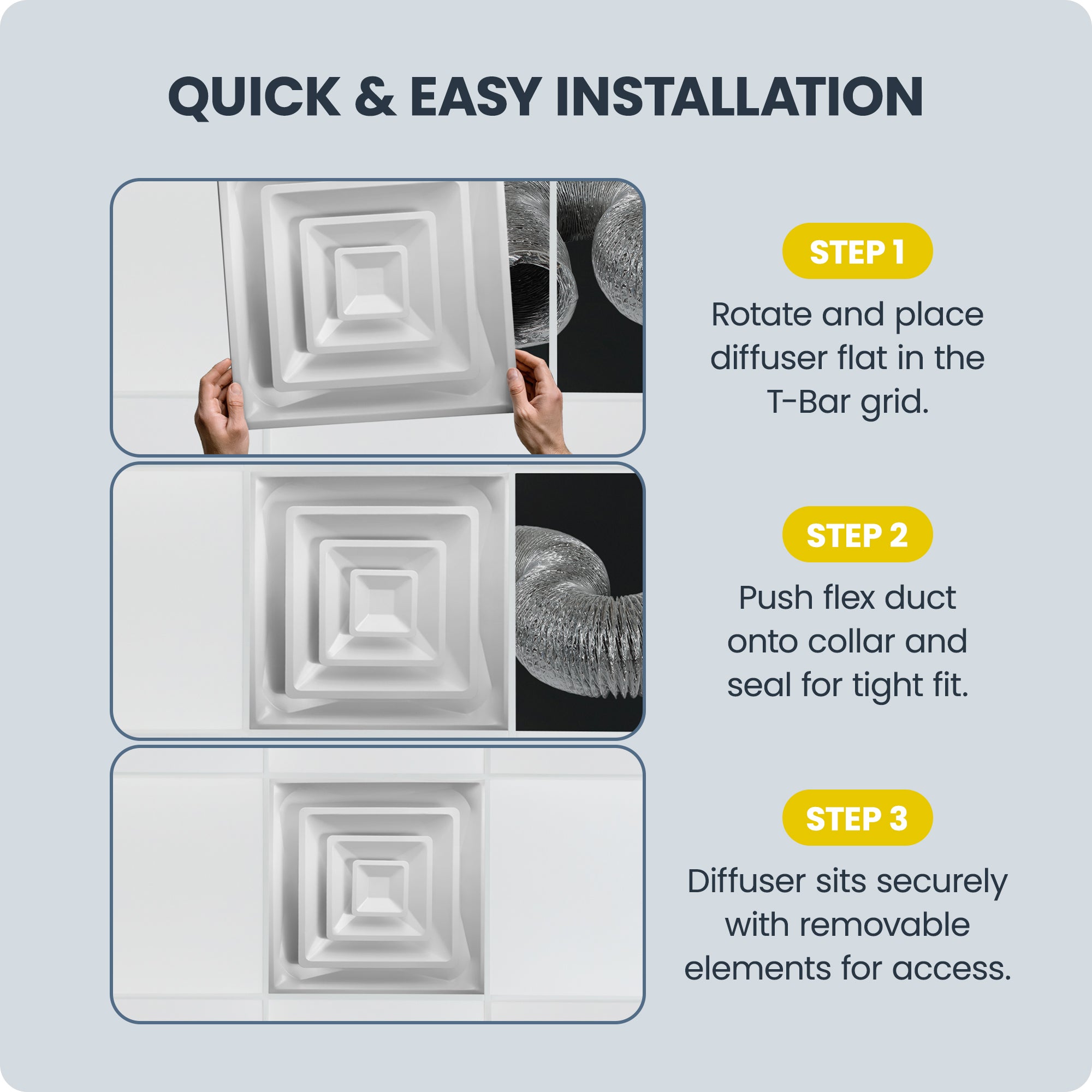 QUICK & EASY INSTALLATION

STEP 1

Rotate and place diffuser flat in the T-Bar grid.

STEP 2

Push flex duct onto collar and seal for tight fit.

STEP 3

Diffuser sits securely with removable elements for access.