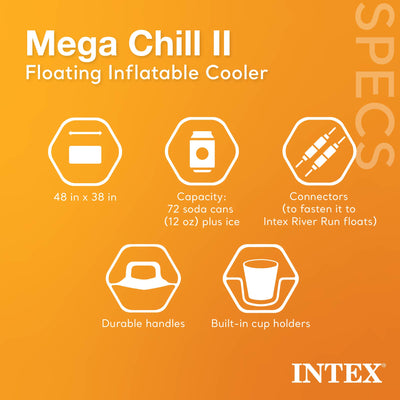 Mega Chill II
Floating Inflatable Cooler

SPECS

48 in x 38 in

Capacity:
72 soda cans
(12 oz) plus ice

Connectors
(to fasten it to
Intex River Run floats)

Durable handles

Built-in cup holders

INTEX®