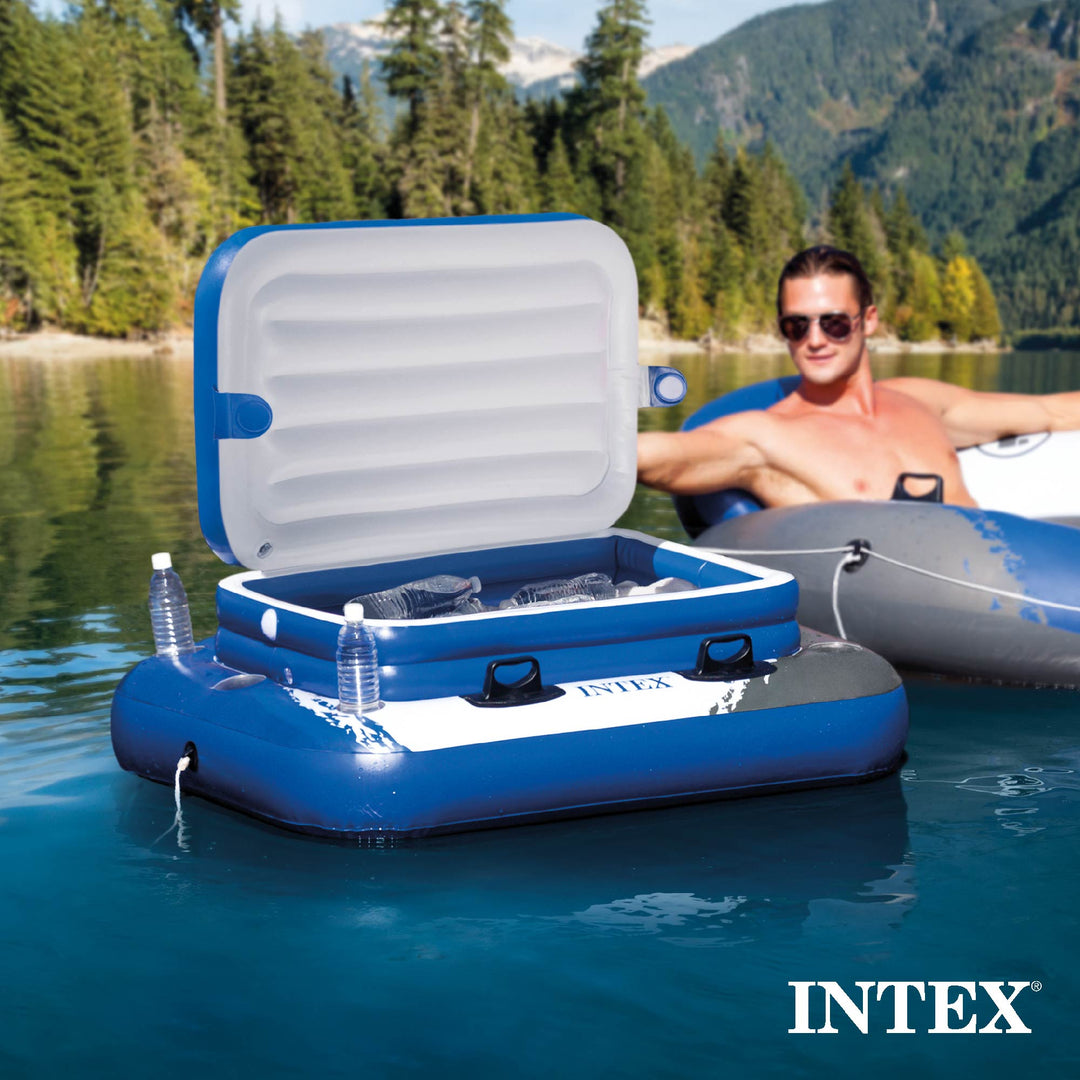 INTEX

INTEX®