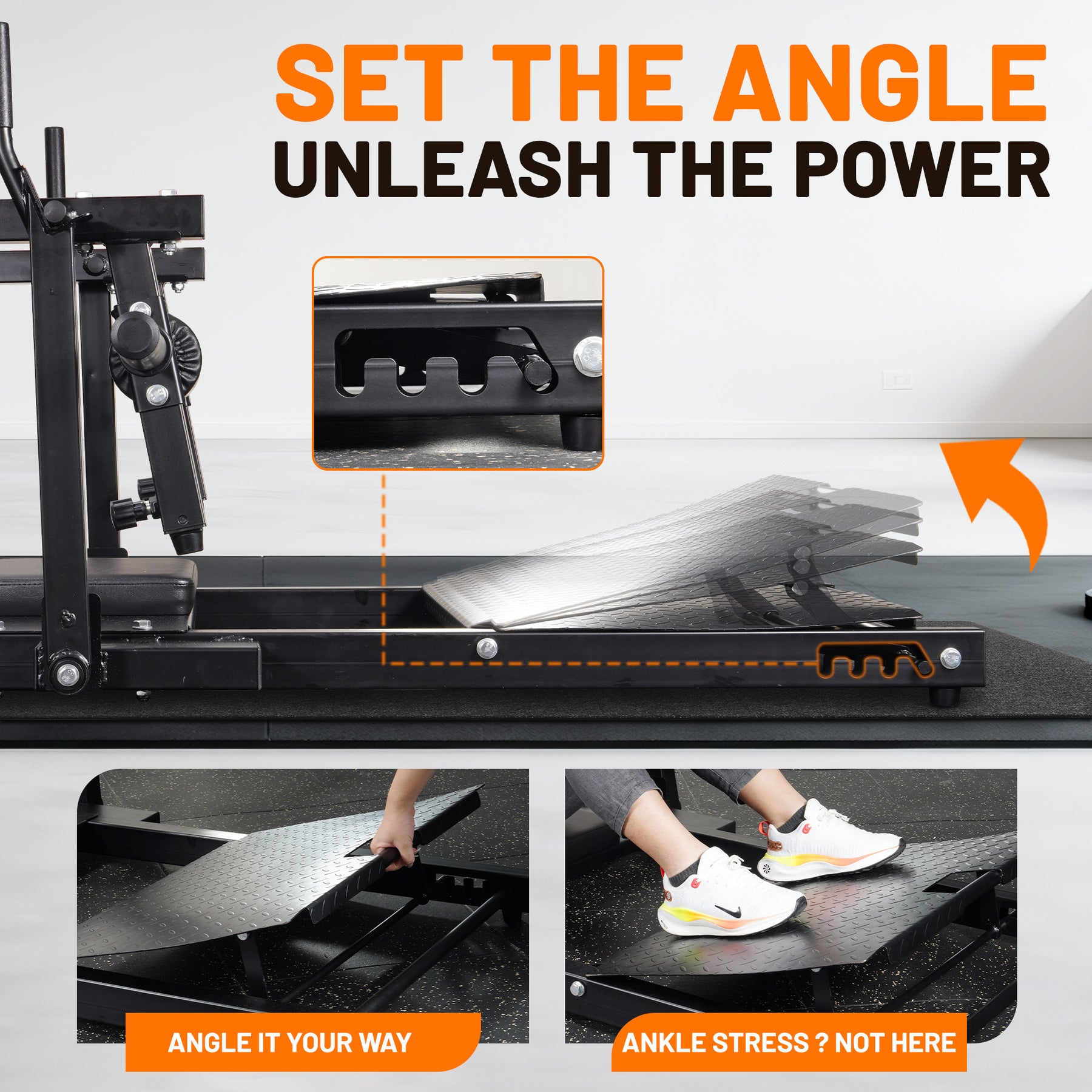 SET THE ANGLE
UNLEASH THE POWER

ANGLE IT YOUR WAY

ANKLE STRESS ? NOT HERE