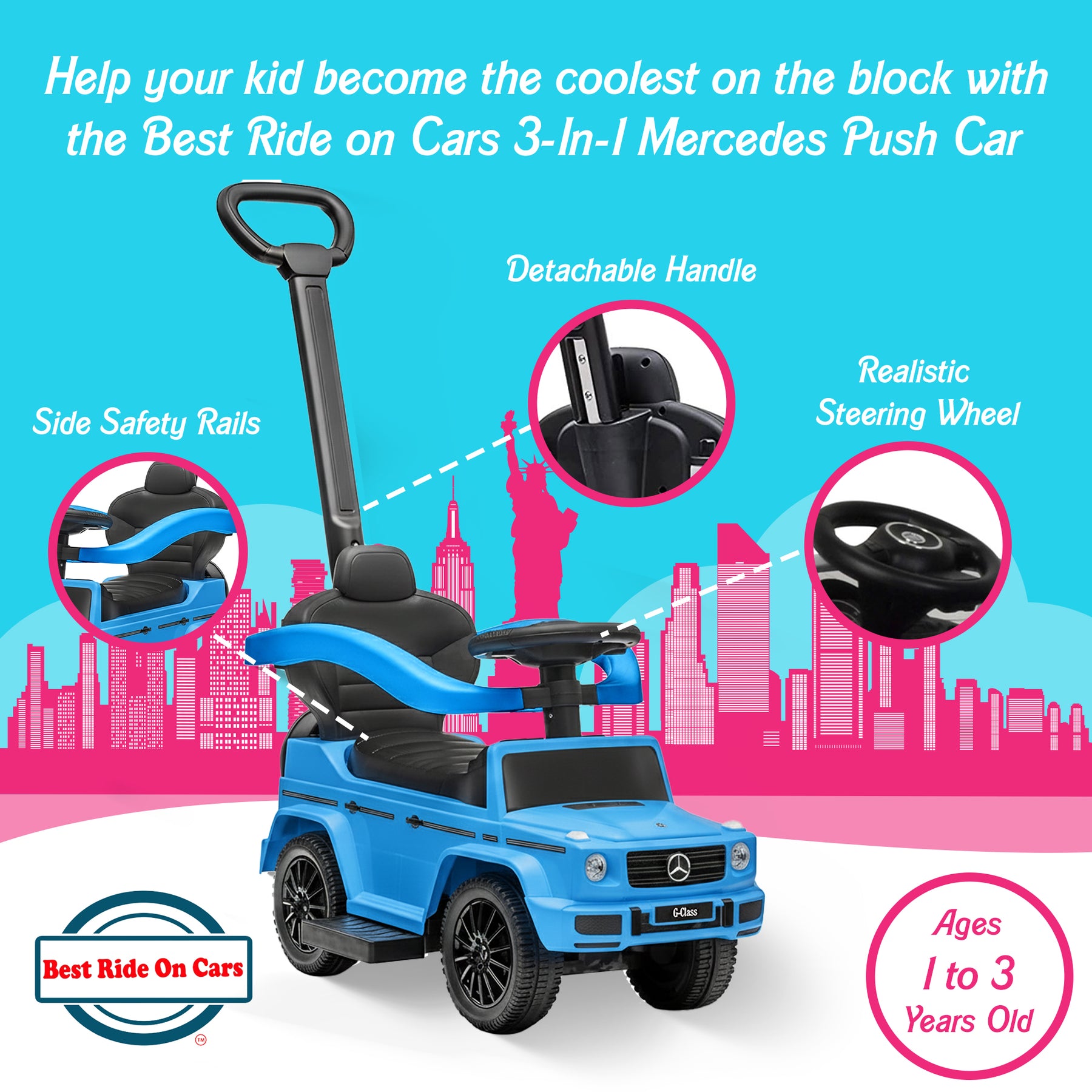 Help your kid become the coolest on the block with the Best Ride on Cars 3-In-1 Mercedes Push Car

Detachable Handle

Realistic Steering Wheel

Side Safety Rails

G-Class

Best Ride On Cars
™

Ages 1 to 3 Years Old