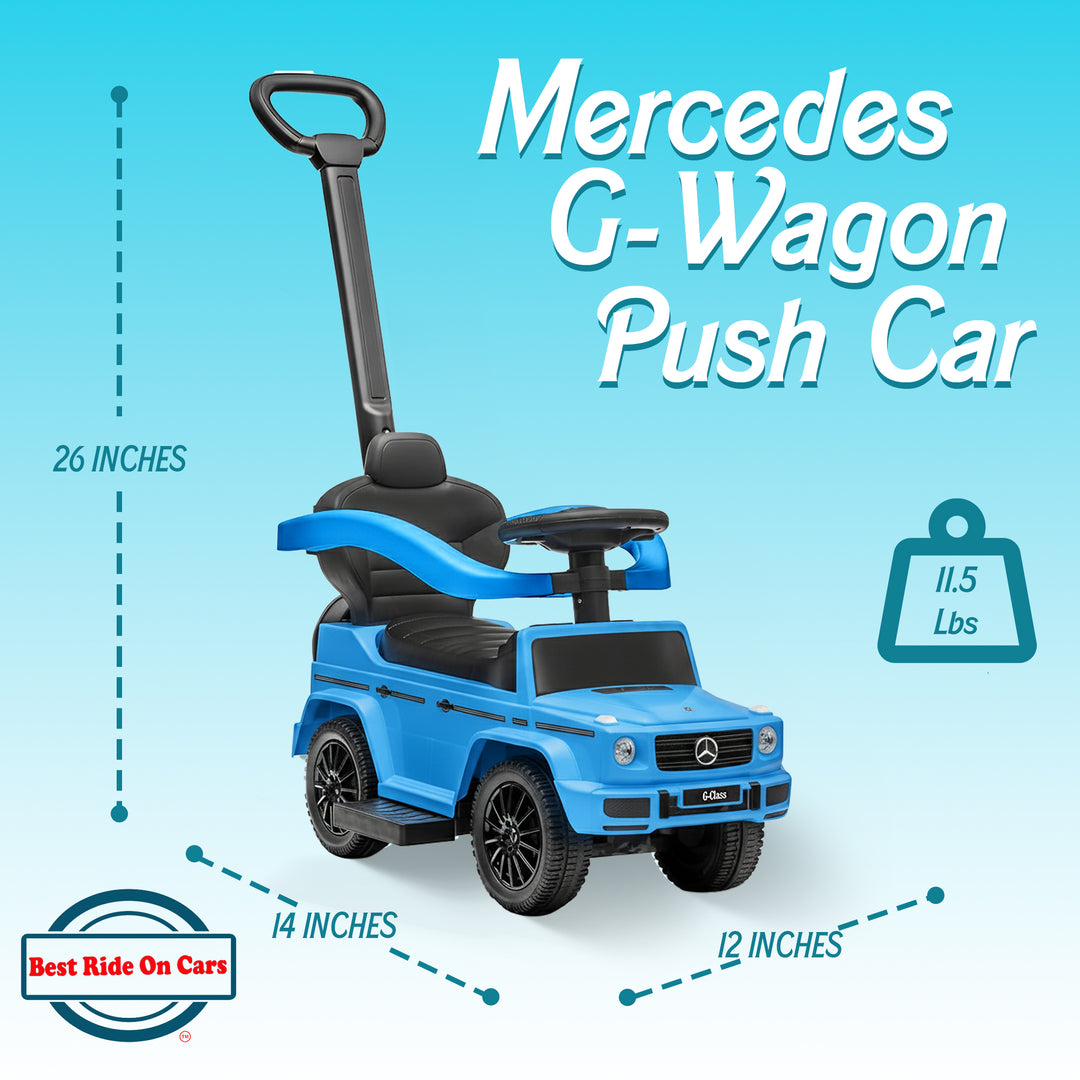 Mercedes G-Wagon Push Car

26 INCHES

11.5 Lbs

G-Class

14 INCHES

12 INCHES

Best Ride On Cars

TM