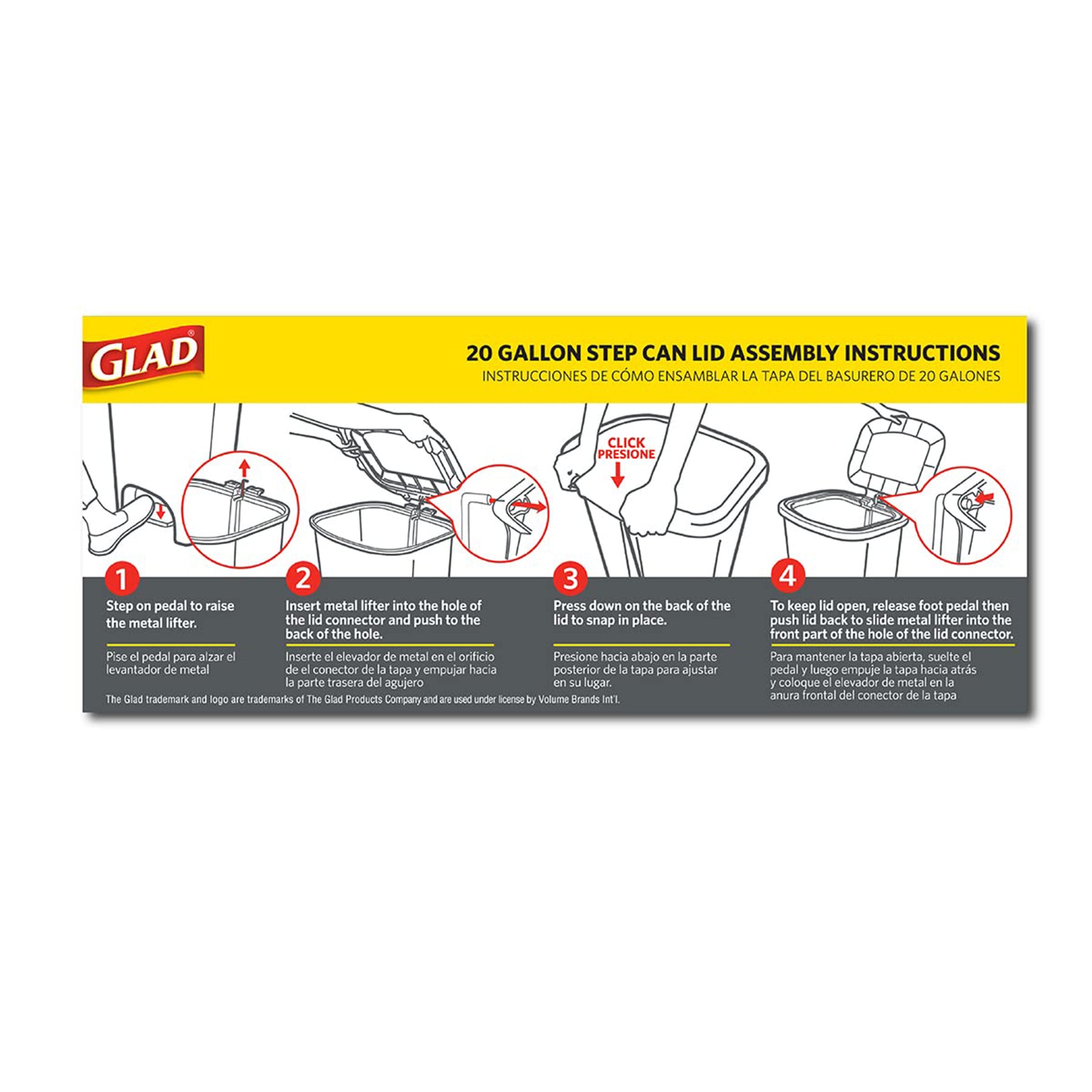 GLAD®

20 GALLON STEP CAN LID ASSEMBLY INSTRUCTIONS
INSTRUCCIONES DE CÓMO ENSAMBLAR LA TAPA DEL BASURERO DE 20 GALONES

CLICK
PRESIONE

1
Step on pedal to raise the metal lifter.

Pise el pedal para alzar el levantador de metal

2
Insert metal lifter into the hole of the lid connector and push to the back of the hole.

Inserte el elevador de metal en el orificio de el conector de la tapa y empujar hacia la parte trasera del agujero

3
Press down on the back of the lid to snap in place.

Presione hacia abajo en la parte posterior de la tapa para ajustar en su lugar.

4
To keep lid open, release foot pedal then push lid back to slide metal lifter into the front part of the hole of the lid connector.

Para mantener la tapa abierta, suelte el pedal y luego empuje la tapa hacia atrás y coloque el elevador de metal en la anura frontal del conector de la tapa

The Glad trademark and logo are trademarks of The Glad Products Company and are used under license by Volume Brands Int'l.