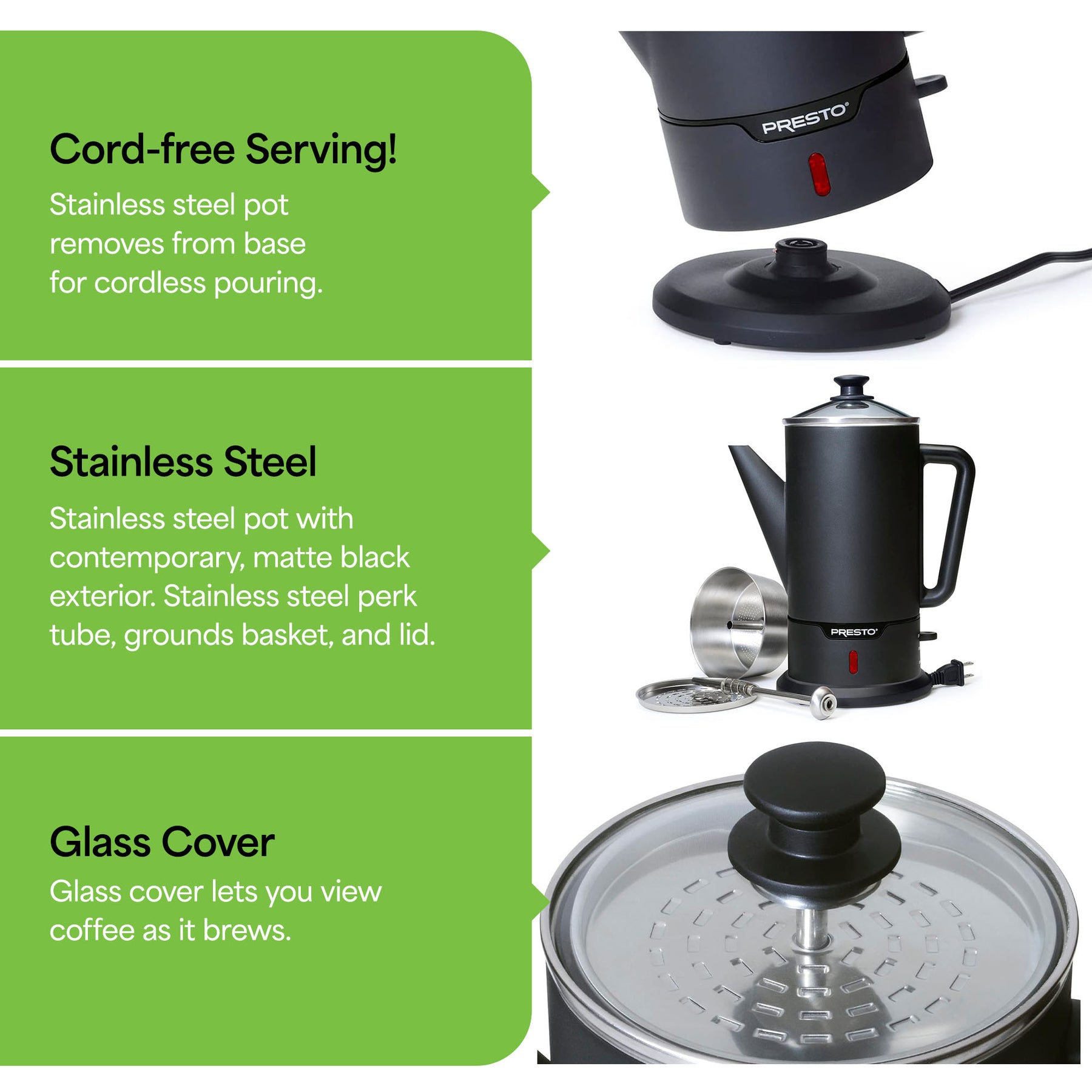 Cord-free Serving!

Stainless steel pot removes from base for cordless pouring.

PRESTO®

Stainless Steel

Stainless steel pot with contemporary, matte black exterior. Stainless steel perk tube, grounds basket, and lid.

PRESTO®

Glass Cover

Glass cover lets you view coffee as it brews.