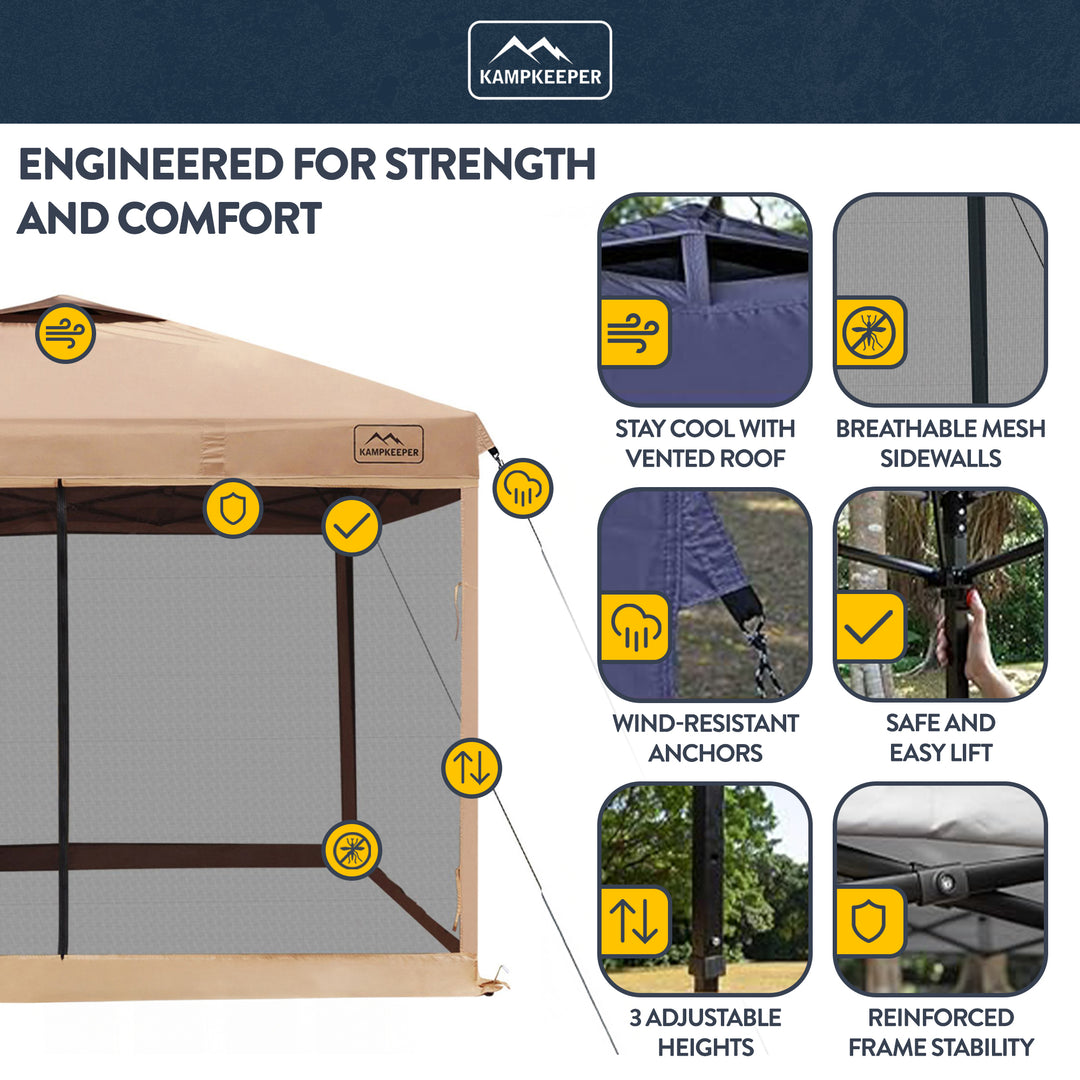 KAMPKEEPER

ENGINEERED FOR STRENGTH AND COMFORT

KAMPKEEPER

STAY COOL WITH VENTED ROOF

BREATHABLE MESH SIDEWALLS

WIND-RESISTANT ANCHORS

SAFE AND EASY LIFT

3 ADJUSTABLE HEIGHTS

REINFORCED FRAME STABILITY