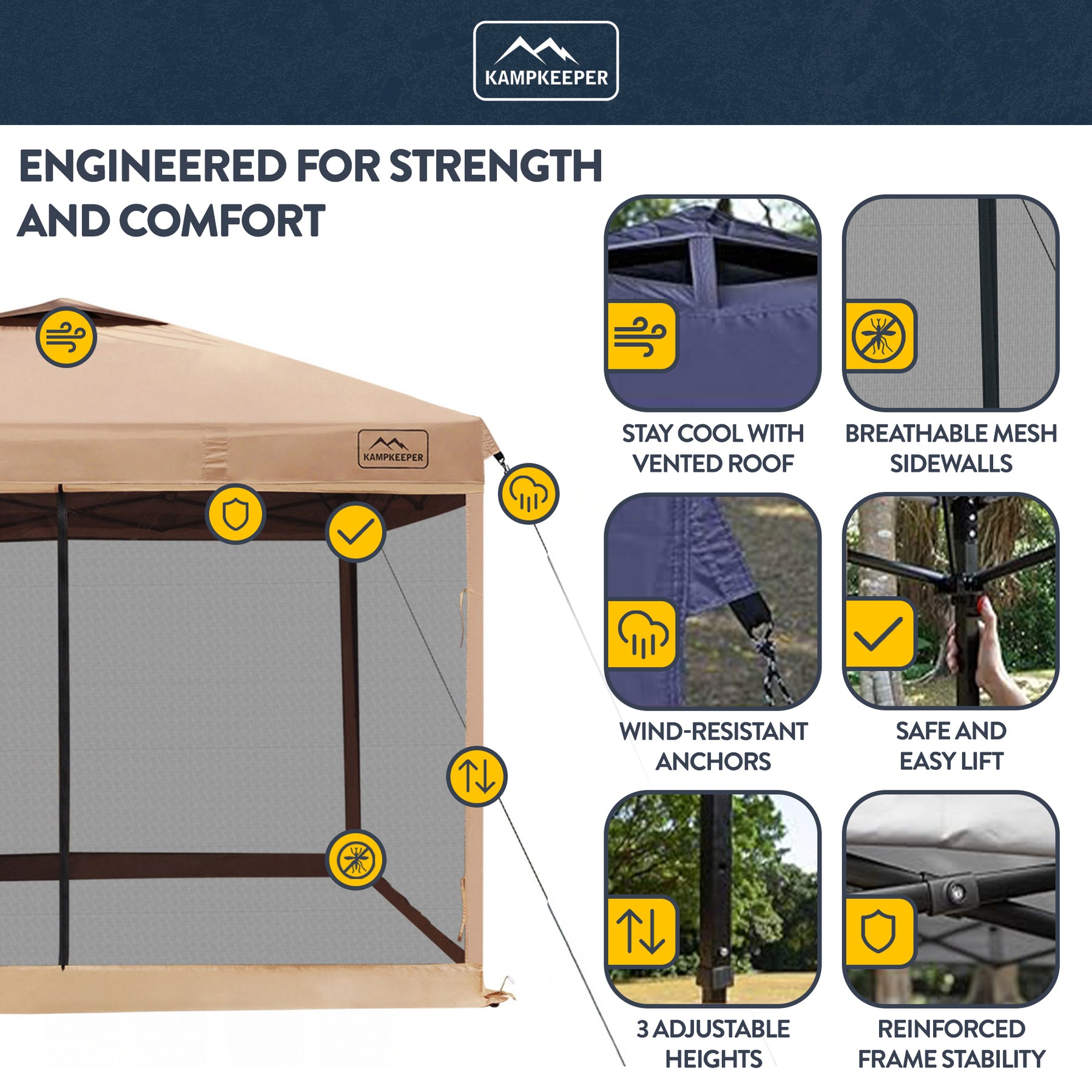 KAMPKEEPER

ENGINEERED FOR STRENGTH AND COMFORT

KAMPKEEPER

STAY COOL WITH VENTED ROOF

BREATHABLE MESH SIDEWALLS

WIND-RESISTANT ANCHORS

SAFE AND EASY LIFT

3 ADJUSTABLE HEIGHTS

REINFORCED FRAME STABILITY