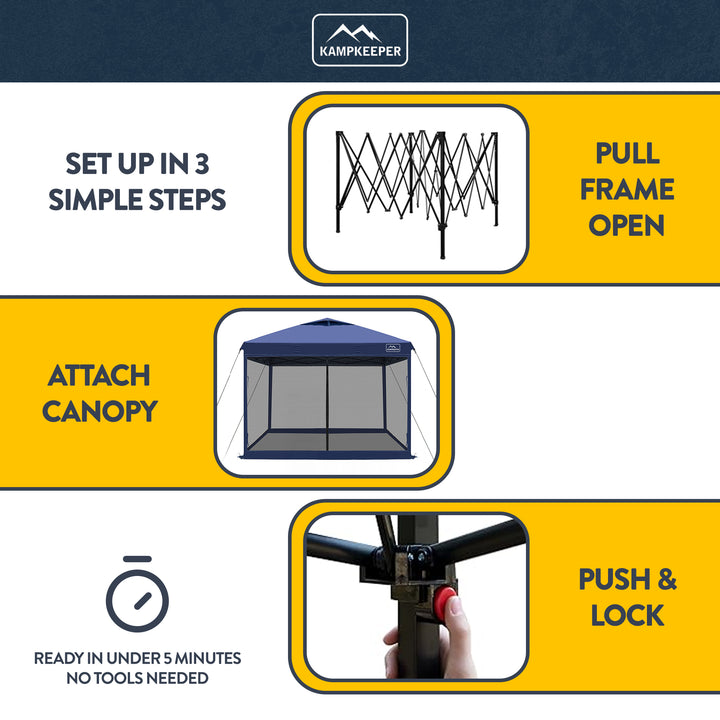 KAMPKEEPER

SET UP IN 3 SIMPLE STEPS

PULL FRAME OPEN

ATTACH CANOPY

PUSH & LOCK

READY IN UNDER 5 MINUTES
NO TOOLS NEEDED