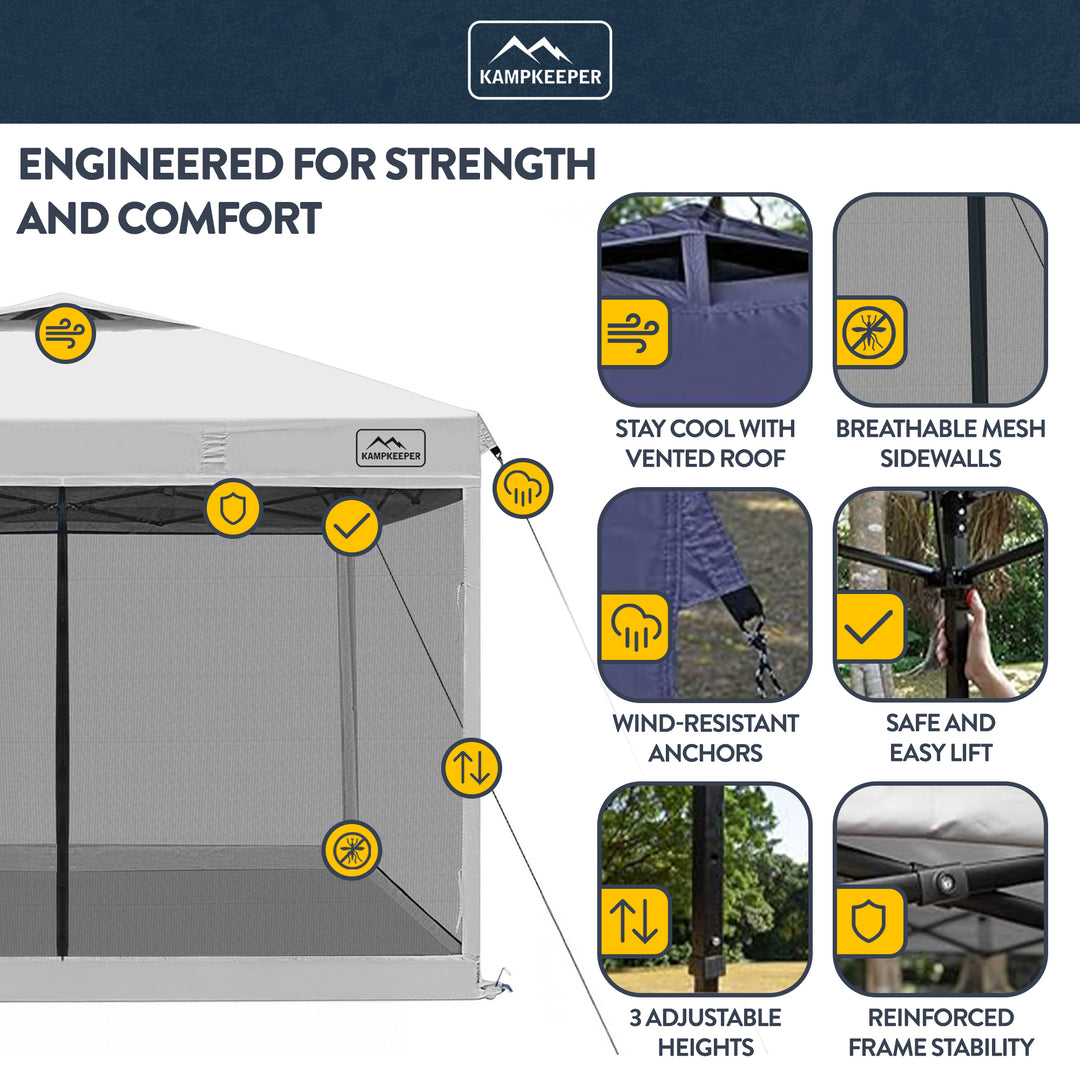 KAMPKEEPER

ENGINEERED FOR STRENGTH AND COMFORT

KAMPKEEPER

STAY COOL WITH VENTED ROOF

BREATHABLE MESH SIDEWALLS

WIND-RESISTANT ANCHORS

SAFE AND EASY LIFT

3 ADJUSTABLE HEIGHTS

REINFORCED FRAME STABILITY