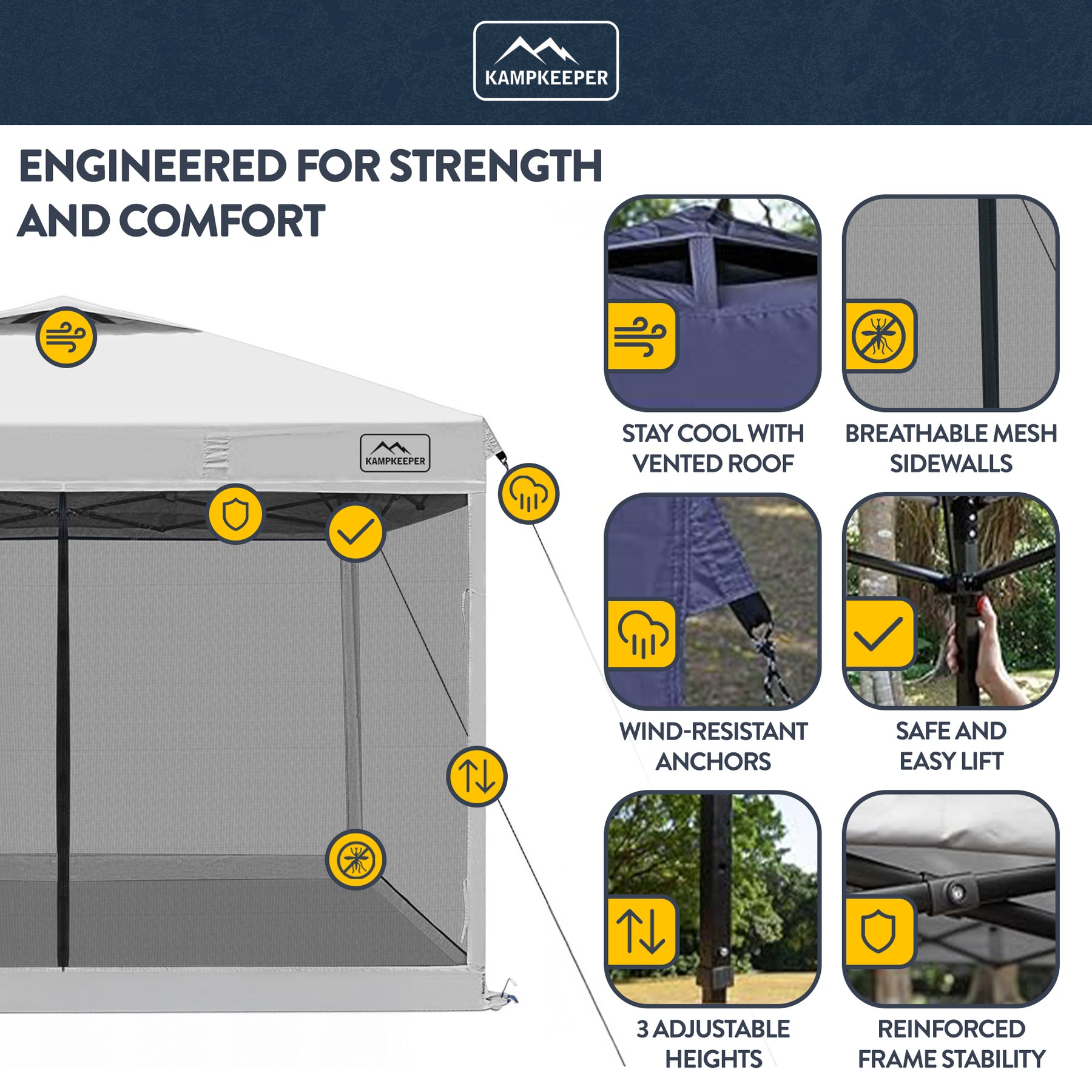 KAMPKEEPER

ENGINEERED FOR STRENGTH AND COMFORT

KAMPKEEPER

STAY COOL WITH VENTED ROOF

BREATHABLE MESH SIDEWALLS

WIND-RESISTANT ANCHORS

SAFE AND EASY LIFT

3 ADJUSTABLE HEIGHTS

REINFORCED FRAME STABILITY