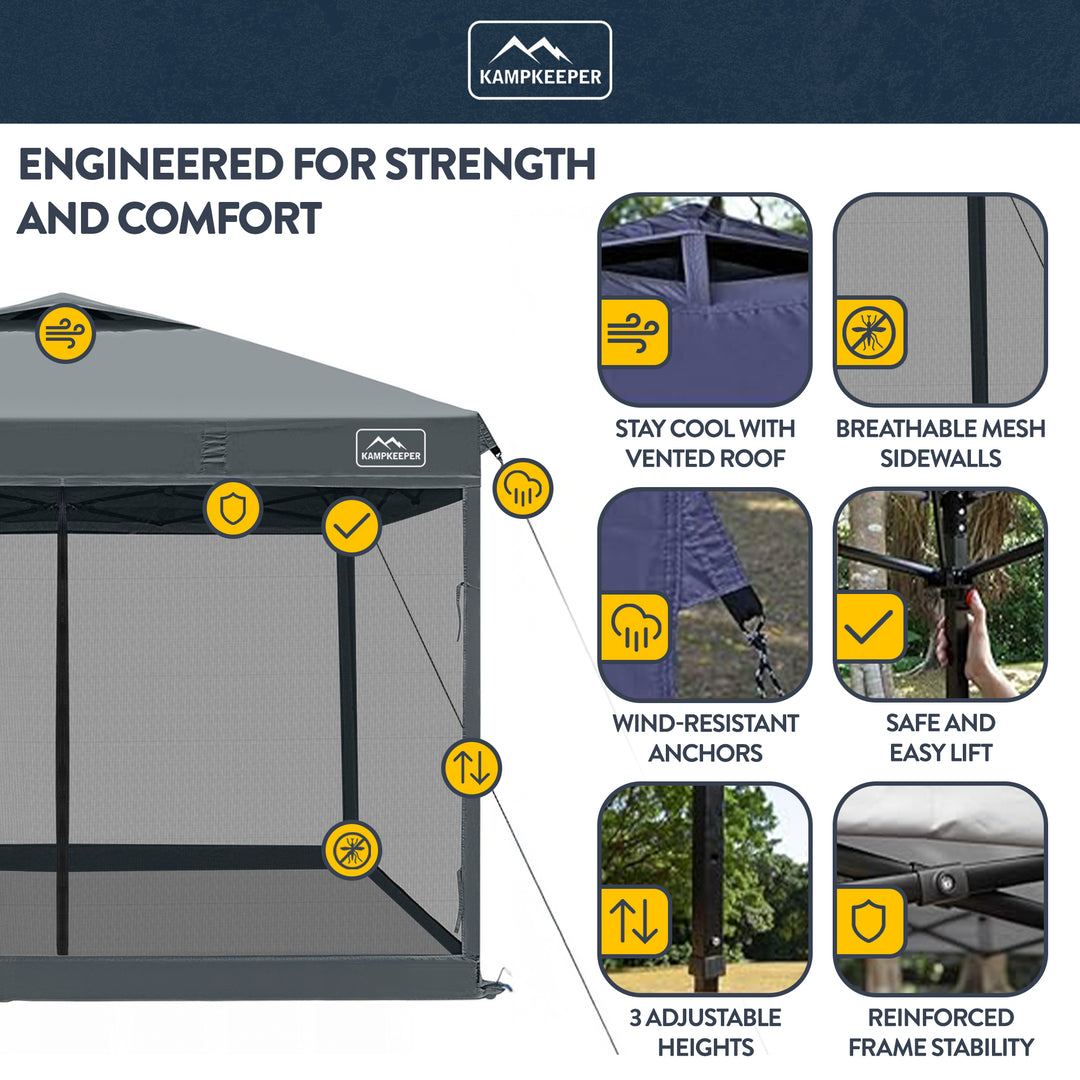 KAMPKEEPER

ENGINEERED FOR STRENGTH AND COMFORT

KAMPKEEPER

STAY COOL WITH VENTED ROOF

BREATHABLE MESH SIDEWALLS

WIND-RESISTANT ANCHORS

SAFE AND EASY LIFT

3 ADJUSTABLE HEIGHTS

REINFORCED FRAME STABILITY