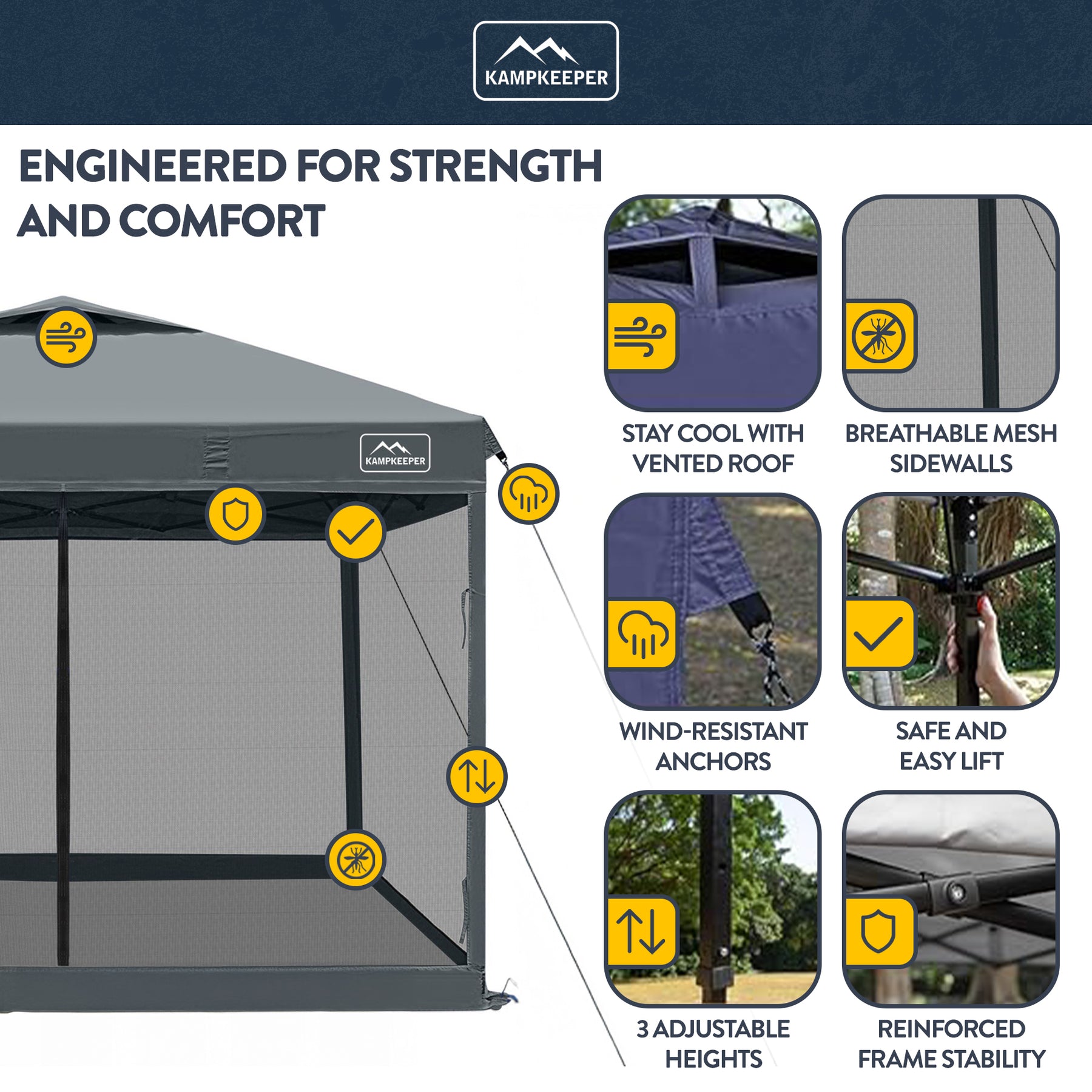 KAMPKEEPER

ENGINEERED FOR STRENGTH AND COMFORT

KAMPKEEPER

STAY COOL WITH VENTED ROOF

BREATHABLE MESH SIDEWALLS

WIND-RESISTANT ANCHORS

SAFE AND EASY LIFT

3 ADJUSTABLE HEIGHTS

REINFORCED FRAME STABILITY