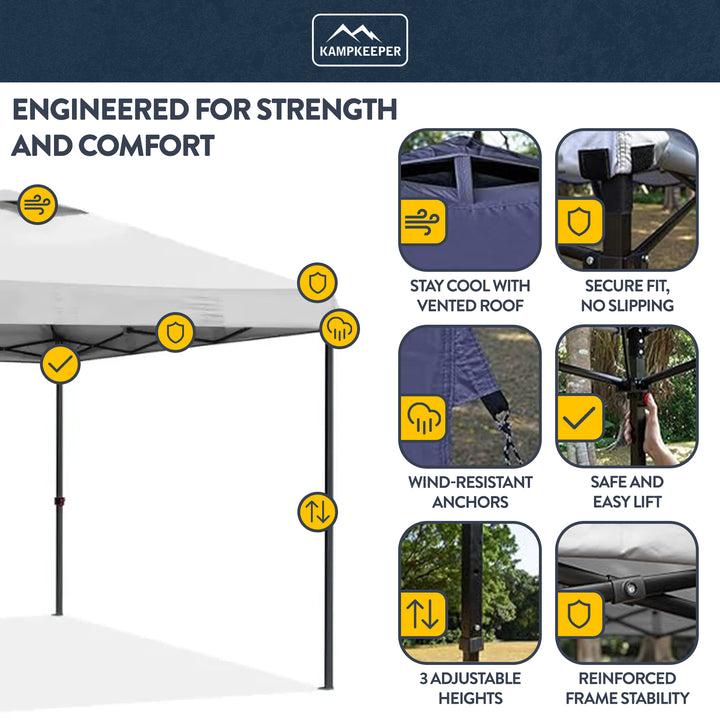 KAMPKEEPER

ENGINEERED FOR STRENGTH AND COMFORT

STAY COOL WITH VENTED ROOF

SECURE FIT, NO SLIPPING

WIND-RESISTANT ANCHORS

SAFE AND EASY LIFT

3 ADJUSTABLE HEIGHTS

REINFORCED FRAME STABILITY