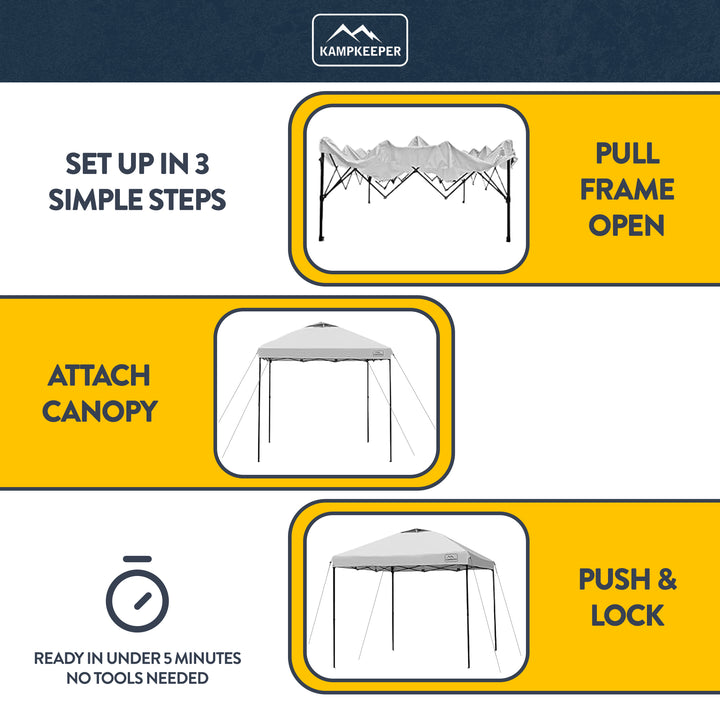 KAMPKEEPER

SET UP IN 3 SIMPLE STEPS

PULL FRAME OPEN

ATTACH CANOPY

PUSH & LOCK

READY IN UNDER 5 MINUTES
NO TOOLS NEEDED