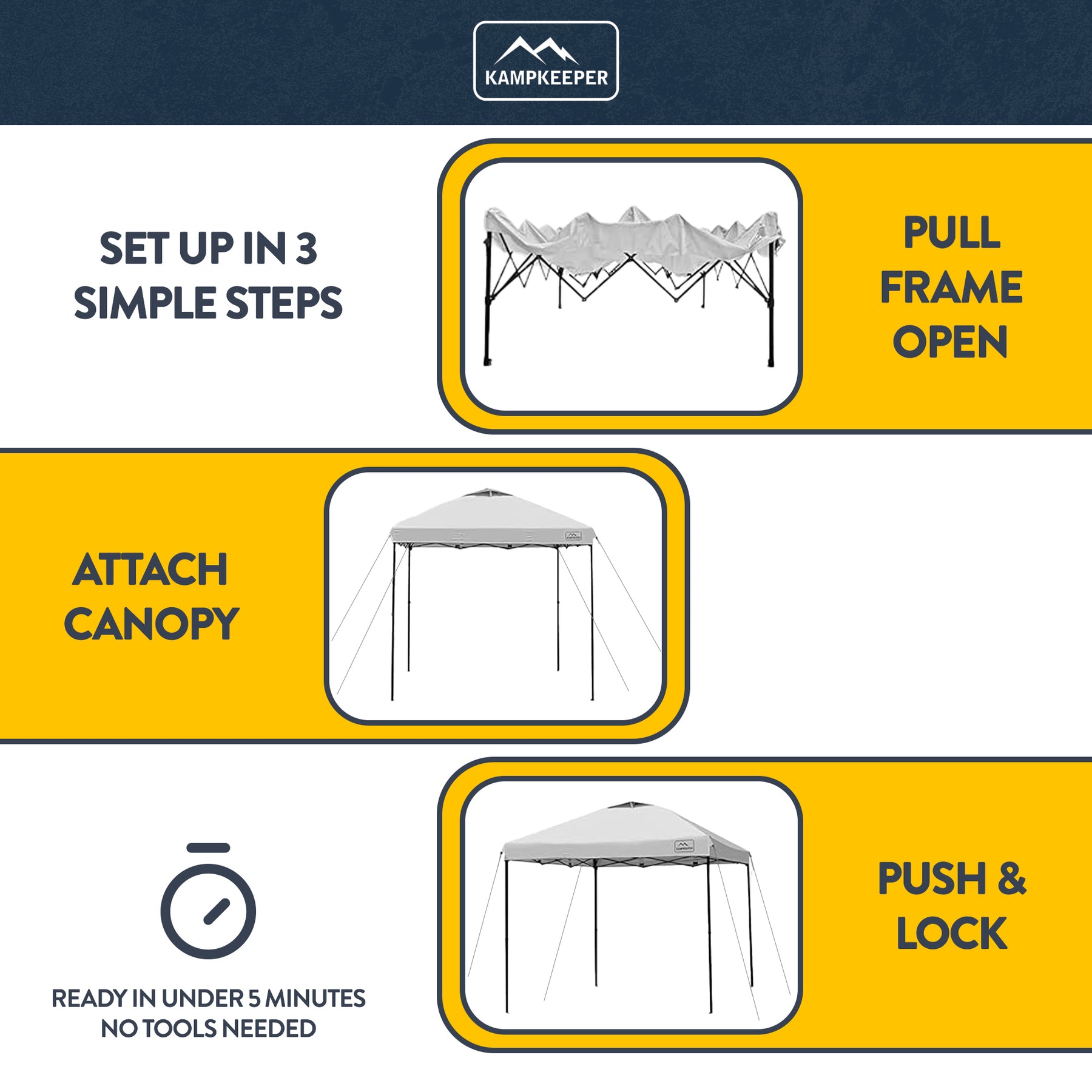 KAMPKEEPER

SET UP IN 3 SIMPLE STEPS

PULL FRAME OPEN

ATTACH CANOPY

PUSH & LOCK

READY IN UNDER 5 MINUTES
NO TOOLS NEEDED