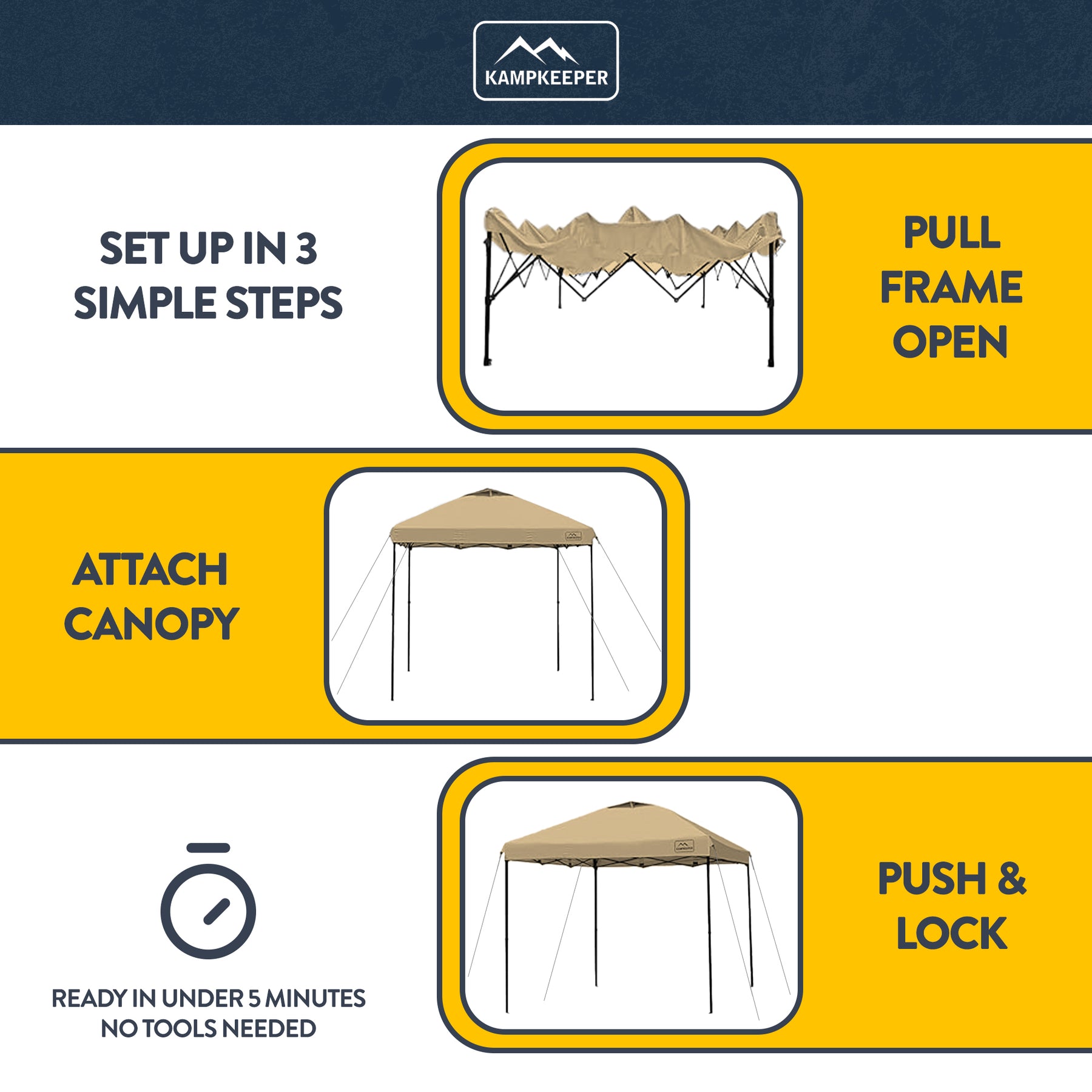 KAMPKEEPER

SET UP IN 3 SIMPLE STEPS

PULL FRAME OPEN

ATTACH CANOPY

PUSH & LOCK

READY IN UNDER 5 MINUTES
NO TOOLS NEEDED