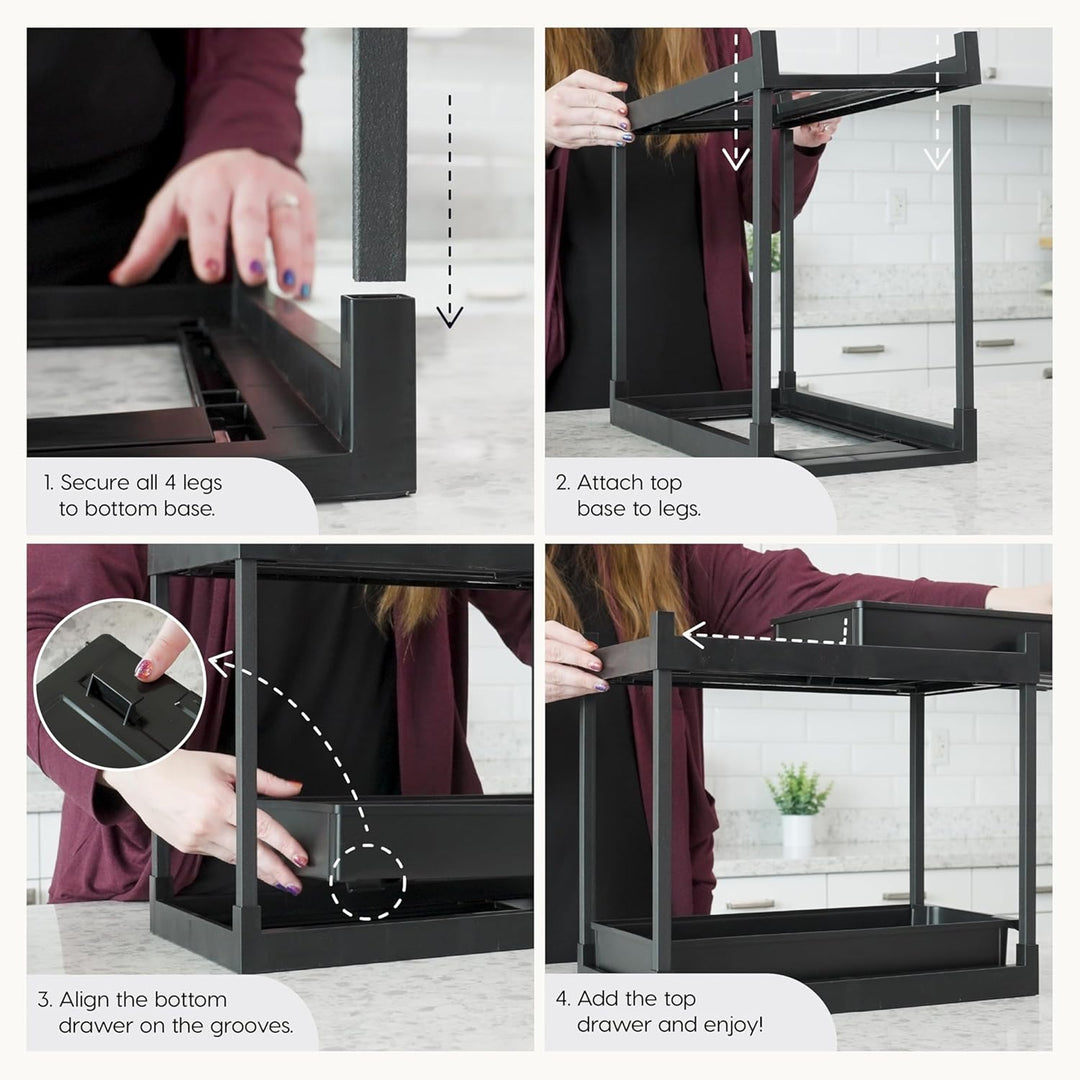 1. Secure all 4 legs to bottom base.

2. Attach top base to legs.

3. Align the bottom drawer on the grooves.

4. Add the top drawer and enjoy!