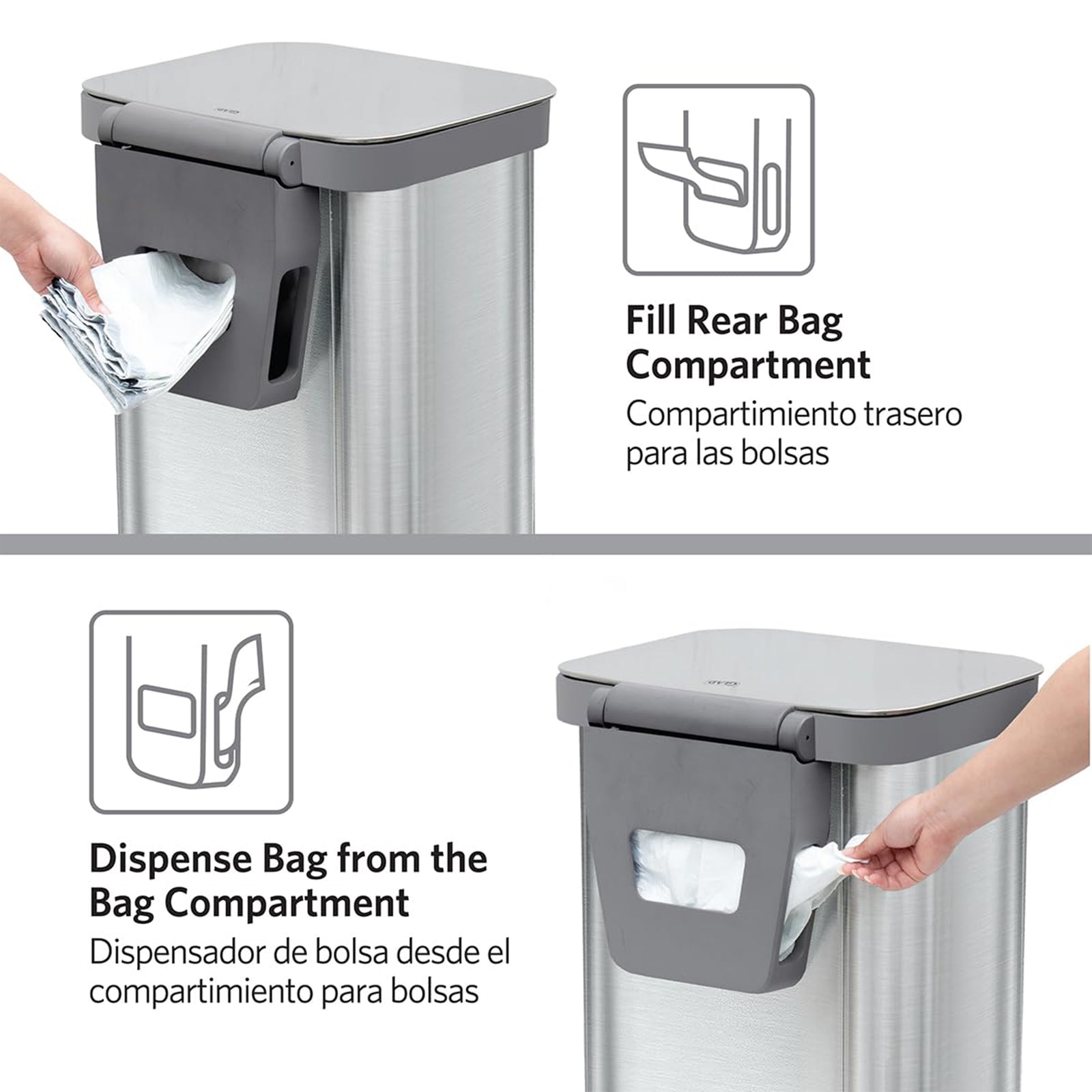 GLAD

Fill Rear Bag Compartment
Compartimiento trasero para las bolsas

Dispense Bag from the Bag Compartment
Dispensador de bolsa desde el compartimiento para bolsas

GLAD