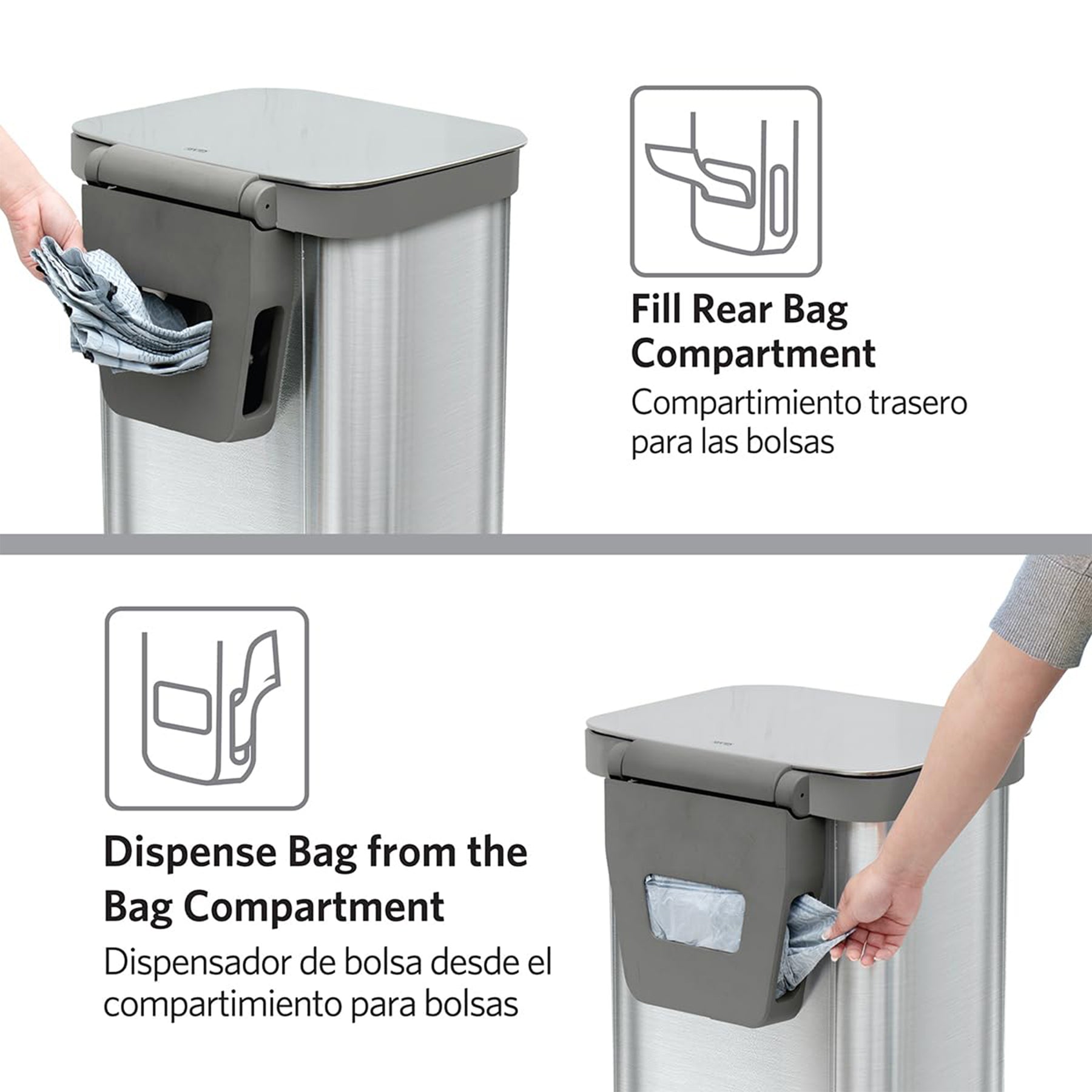 Fill Rear Bag Compartment
Compartimiento trasero para las bolsas

Dispense Bag from the Bag Compartment
Dispensador de bolsa desde el compartimiento para bolsas