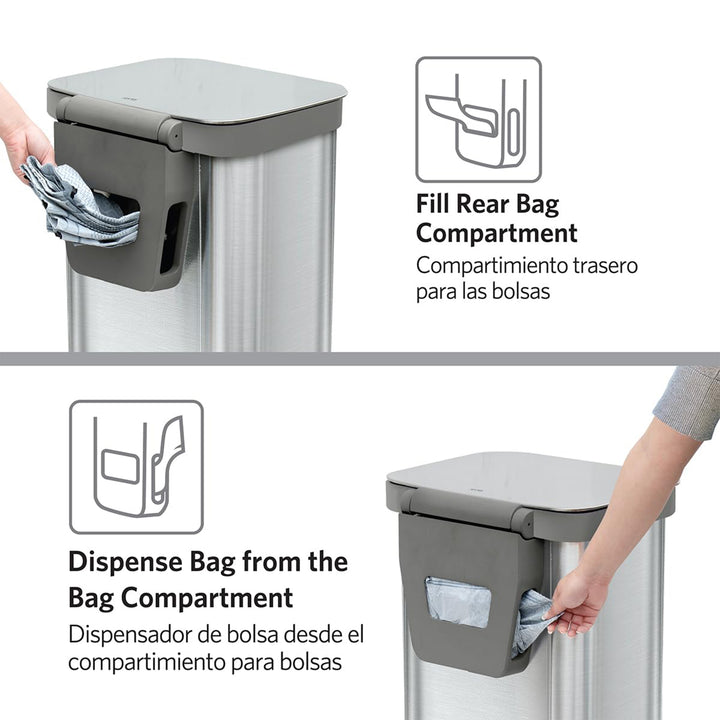 Fill Rear Bag Compartment
Compartimiento trasero para las bolsas

Dispense Bag from the Bag Compartment
Dispensador de bolsa desde el compartimiento para bolsas