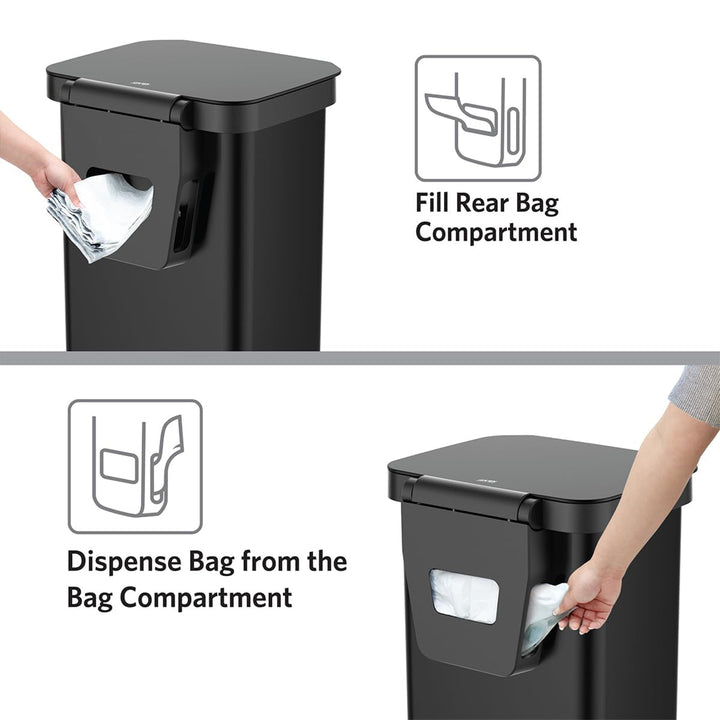 Fill Rear Bag Compartment

Dispense Bag from the Bag Compartment