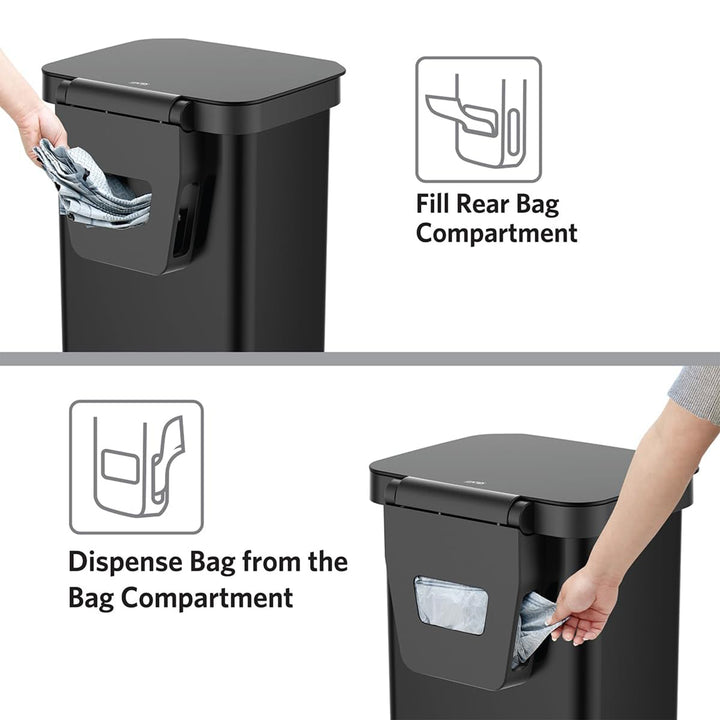 Fill Rear Bag Compartment

Dispense Bag from the Bag Compartment