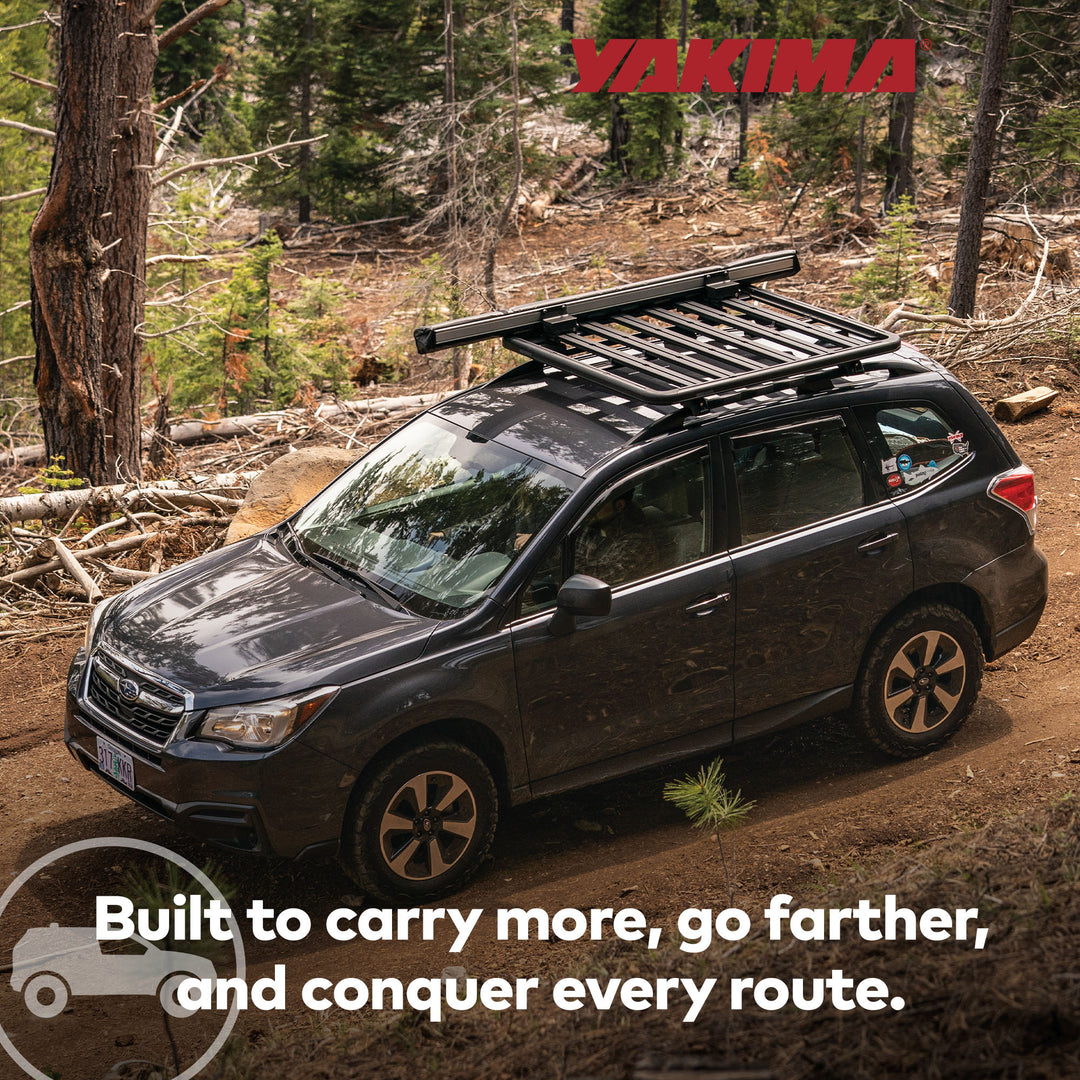 YAKIMA

Built to carry more, go farther, and conquer every route.