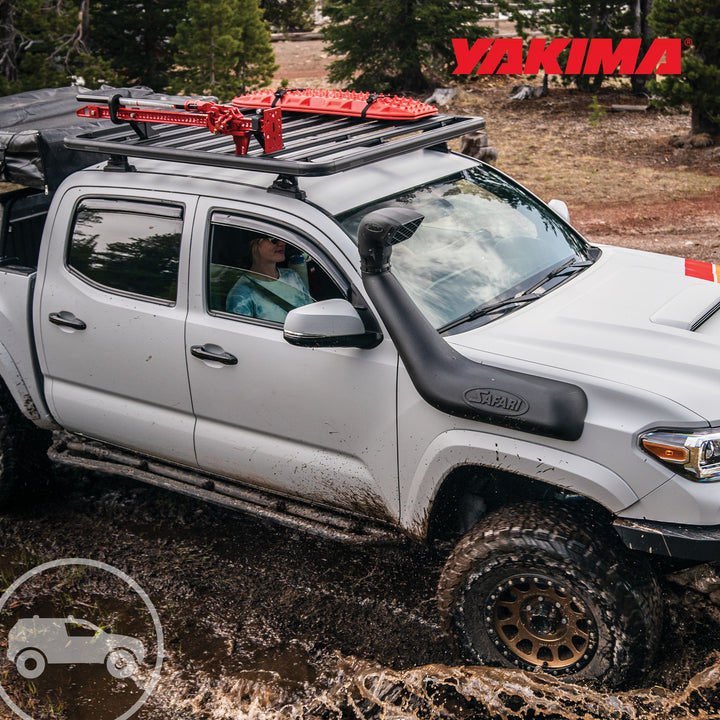 YAKIMA®

SAFARI